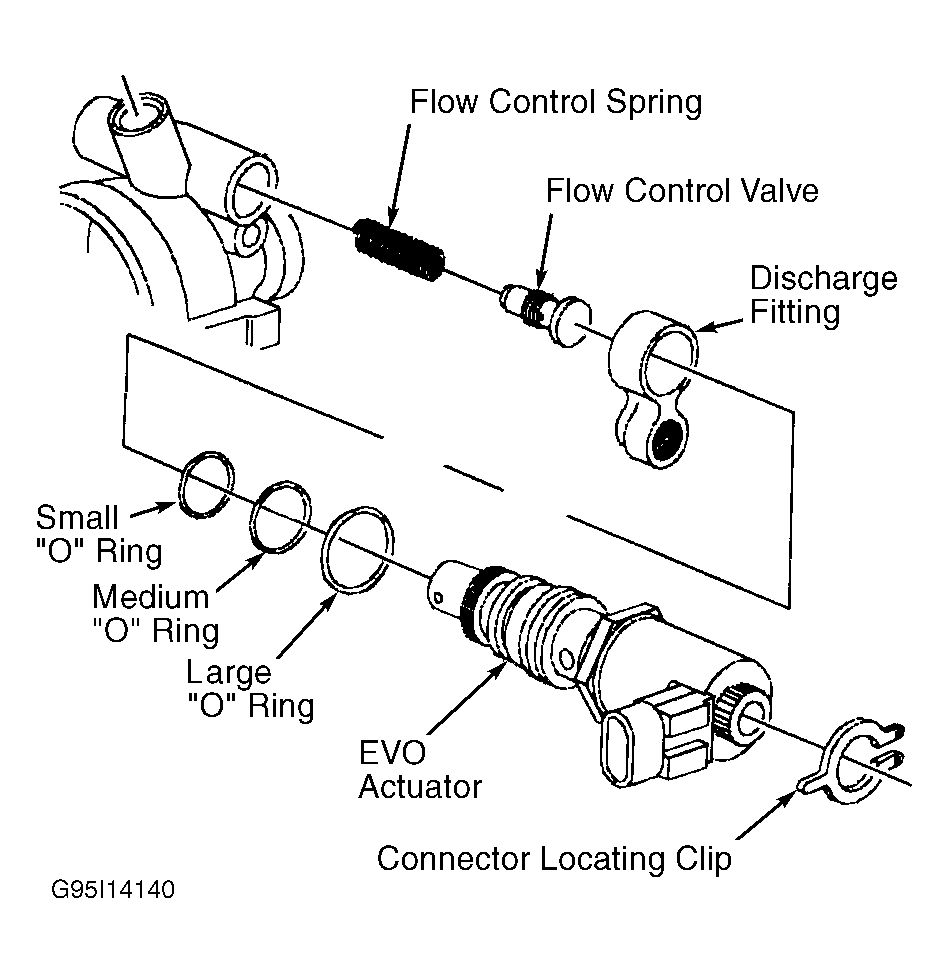 Flow Control Spring

Flow Control Valve

Discharge Fitting

Small "O" Ring

Medium "O" Ring

Large "O" Ring

EVO Actuator

Connector Locating Clip

G95I14140