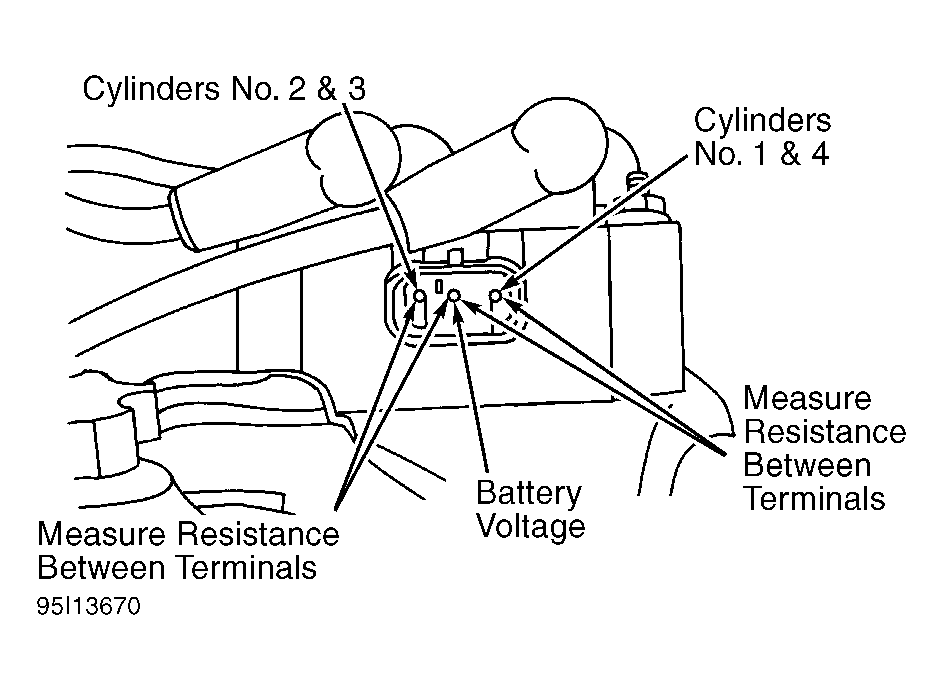 Cylinders No. 2 & 3

Cylinders No. 1 & 4

Measure Resistance Between Terminals

Battery Voltage

Measure Resistance Between Terminals

95I13670