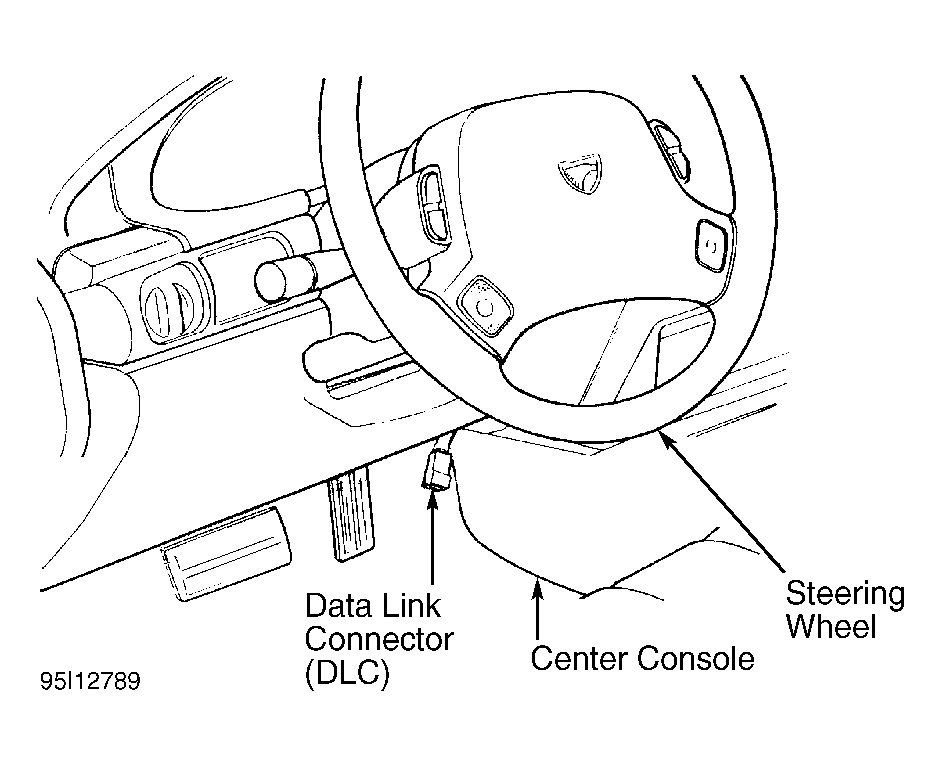 Data Link Connector (DLC)

Center Console

Steering Wheel

95I12789