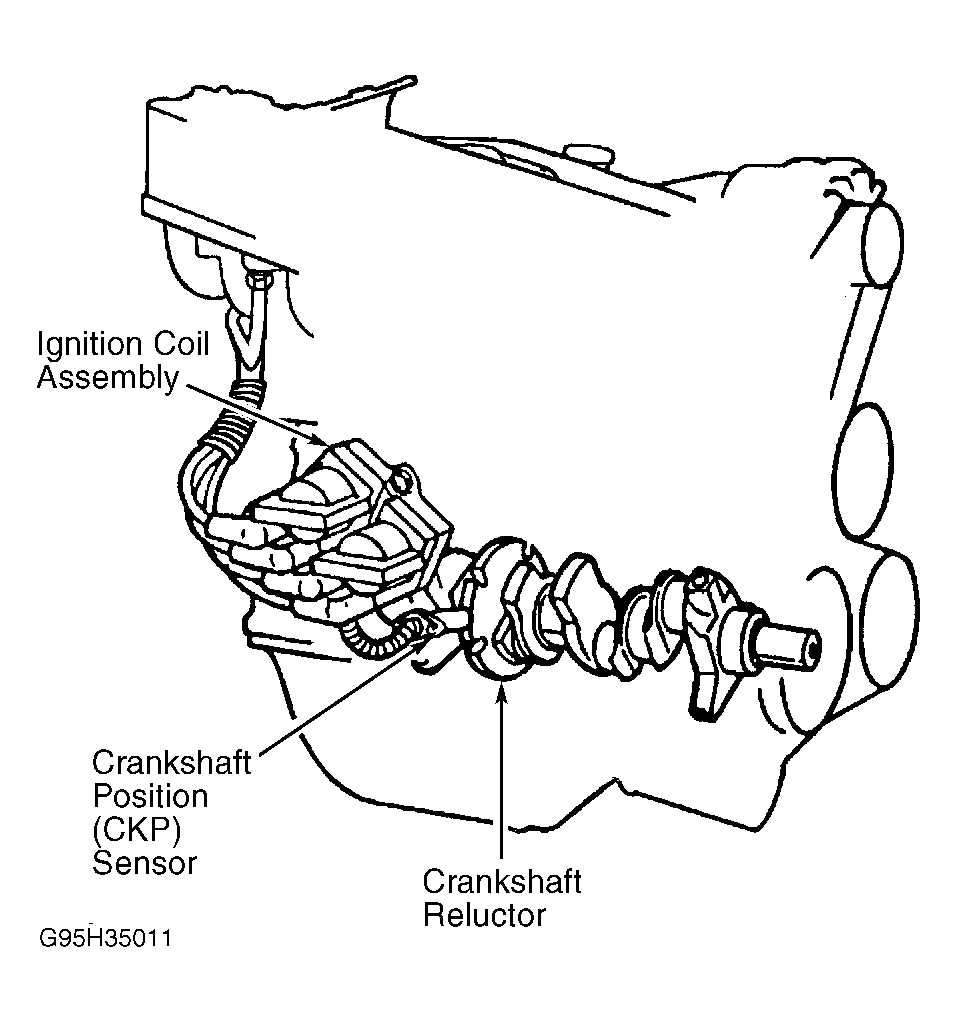 Ignition Coil Assembly

Crankshaft Position (CKP) Sensor

Crankshaft Reluctor

G95H35011