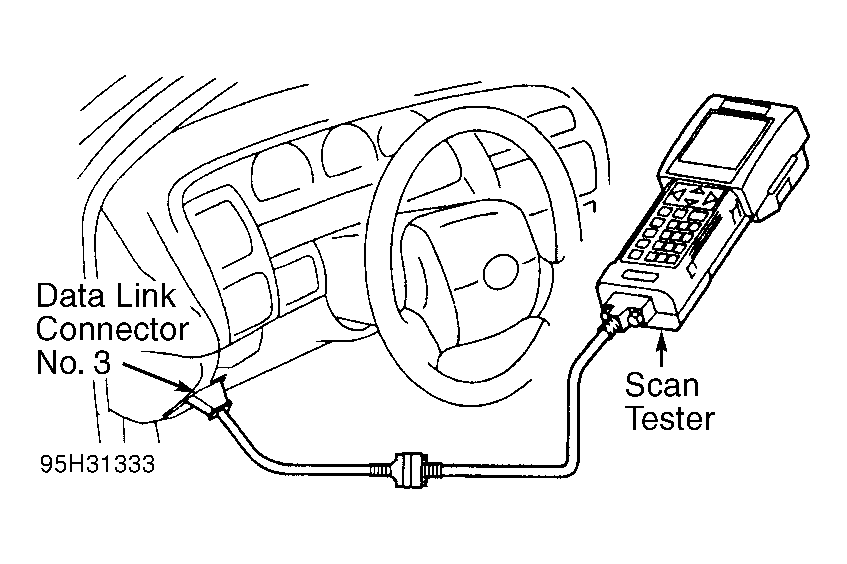 Data Link Connector No. 3

Scan Tester

95H31333