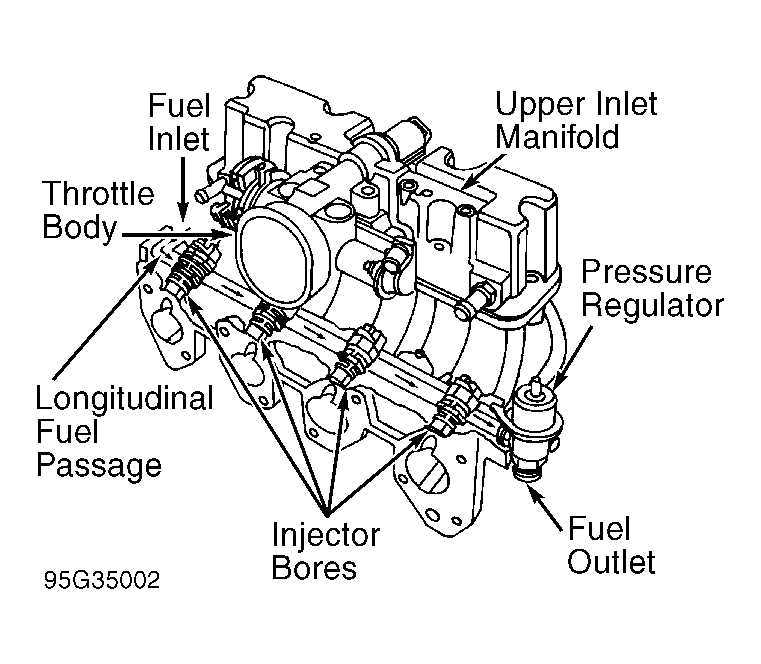 Fuel Inlet

Upper Inlet Manifold

Throttle Body

Pressure Regulator

Longitudinal Fuel Passage

Injector Bores

Fuel Outlet

95G35002