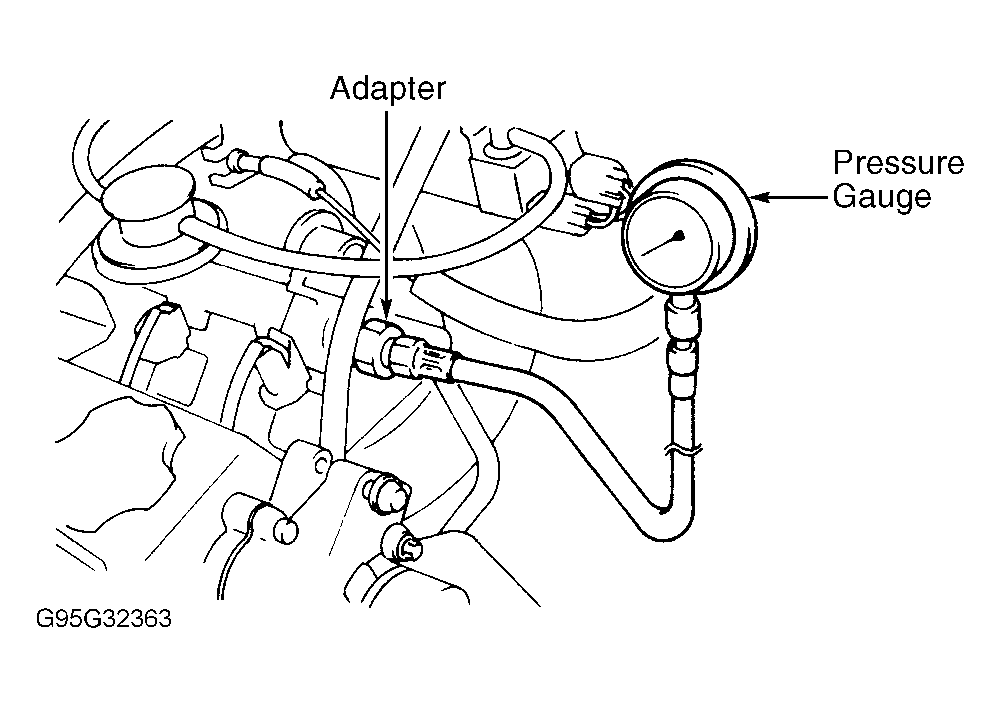 Adapter

Pressure Gauge

G95G32363