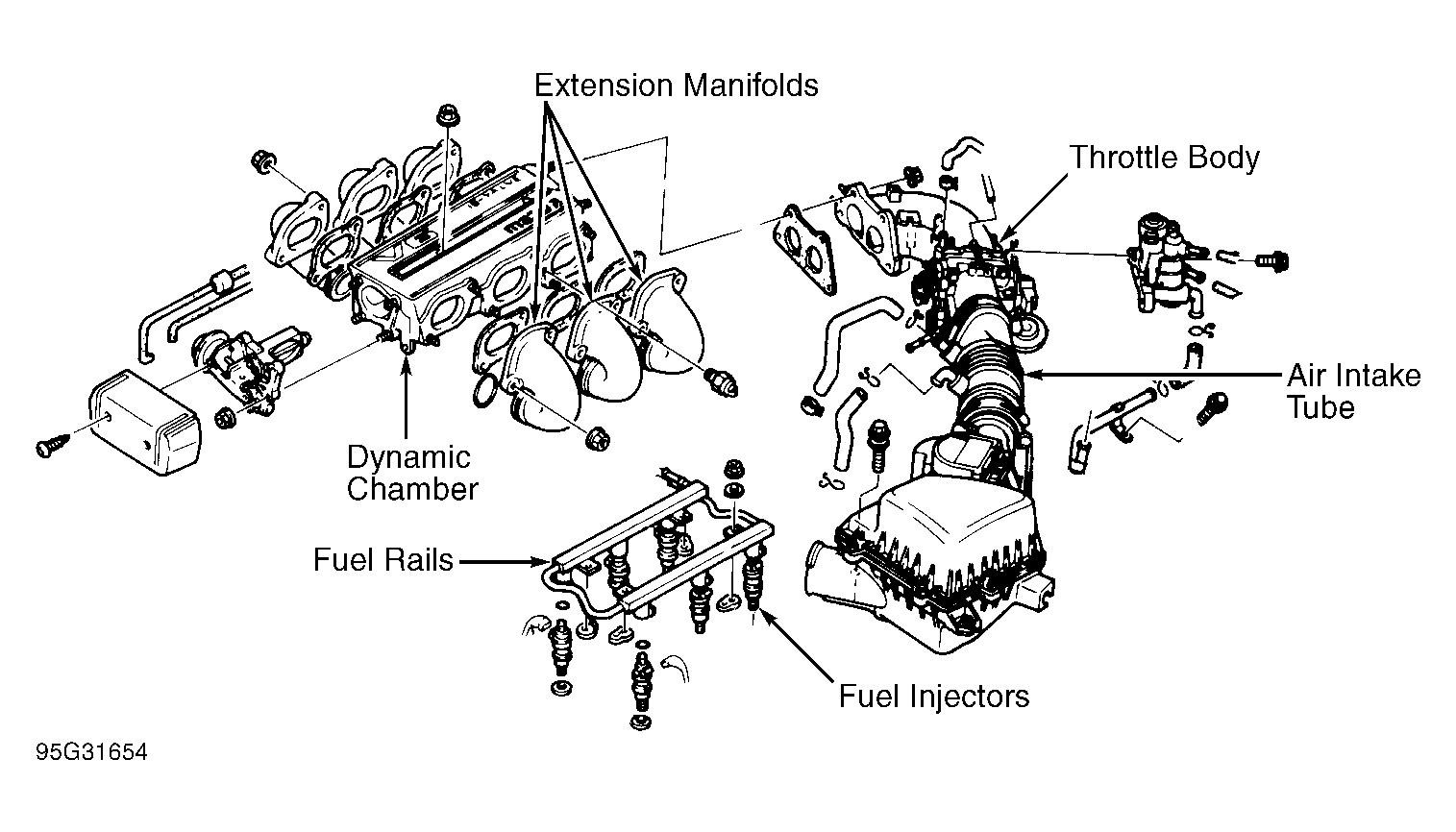 Extension Manifolds

Throttle Body

Air Intake Tube

Dynamic Chamber

Fuel Rails

Fuel Injectors

95G31654