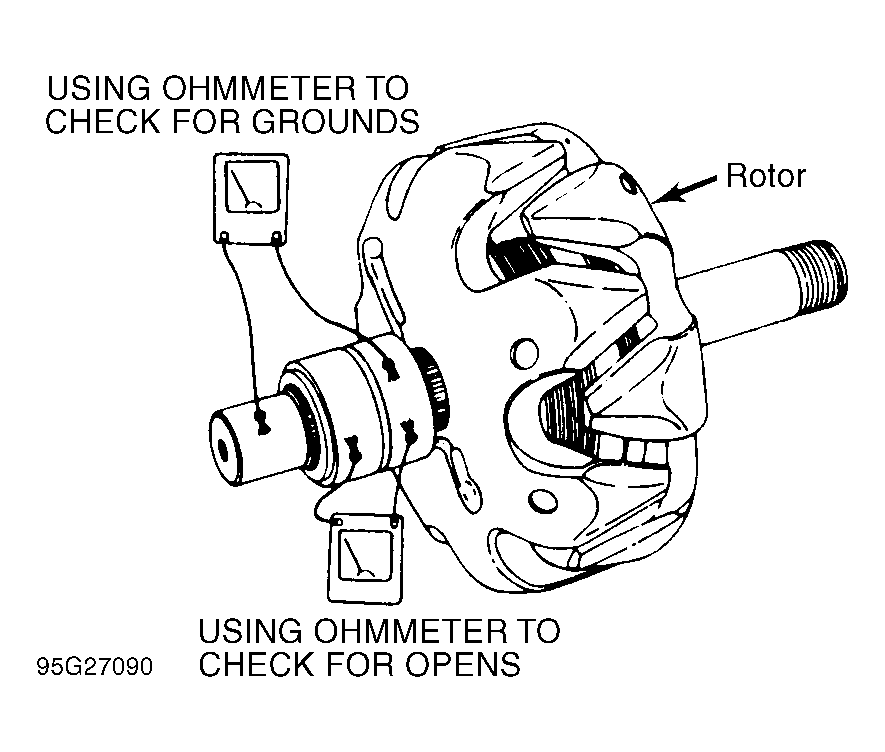 USING OHMMETER TO CHECK FOR GROUNDS

Rotor

USING OHMMETER TO CHECK FOR OPENS

95G27090