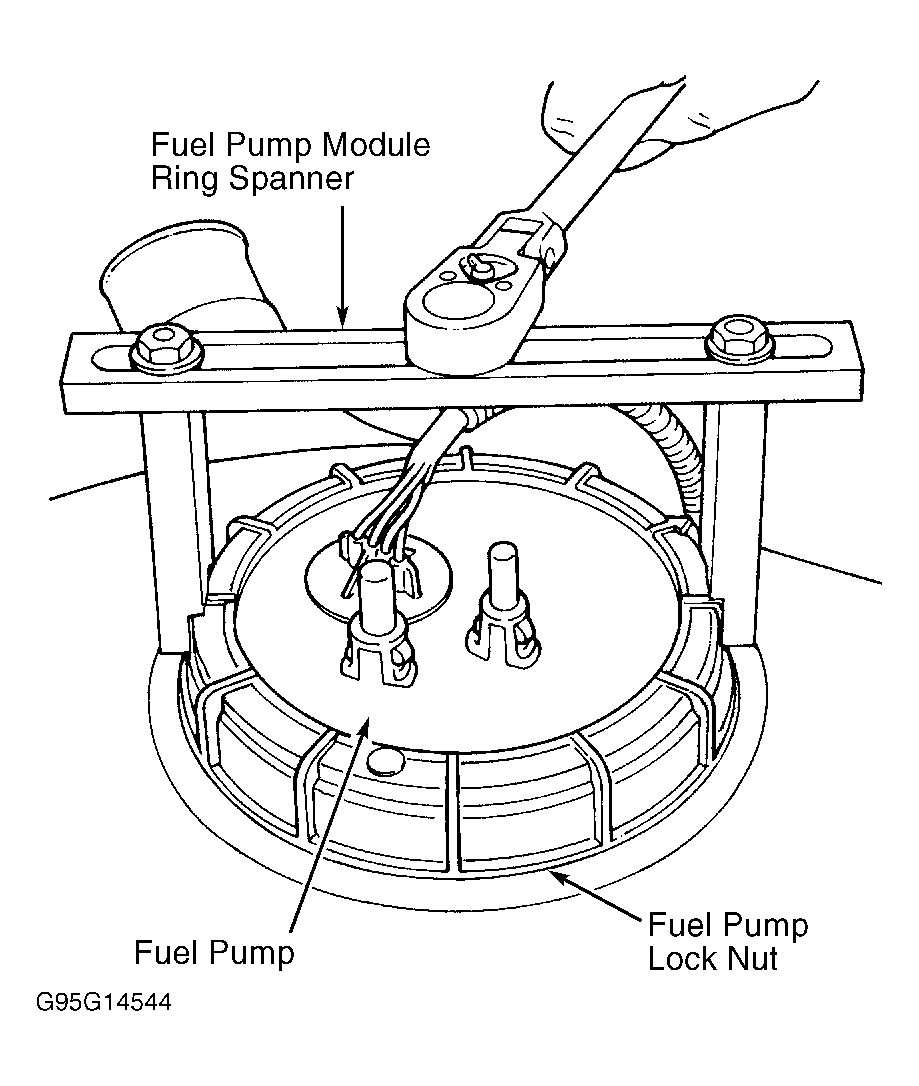 Fuel Pump Module Ring Spanner

Fuel Pump

Fuel Pump Lock Nut

G95G14544