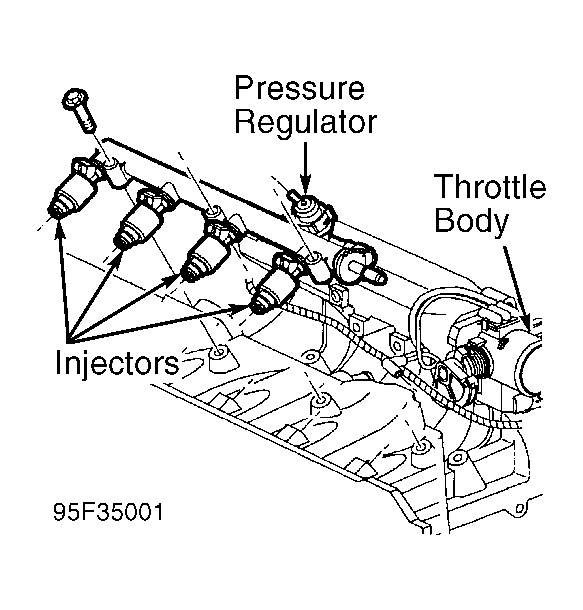 Pressure Regulator

Throttle Body

Injectors

95F35001