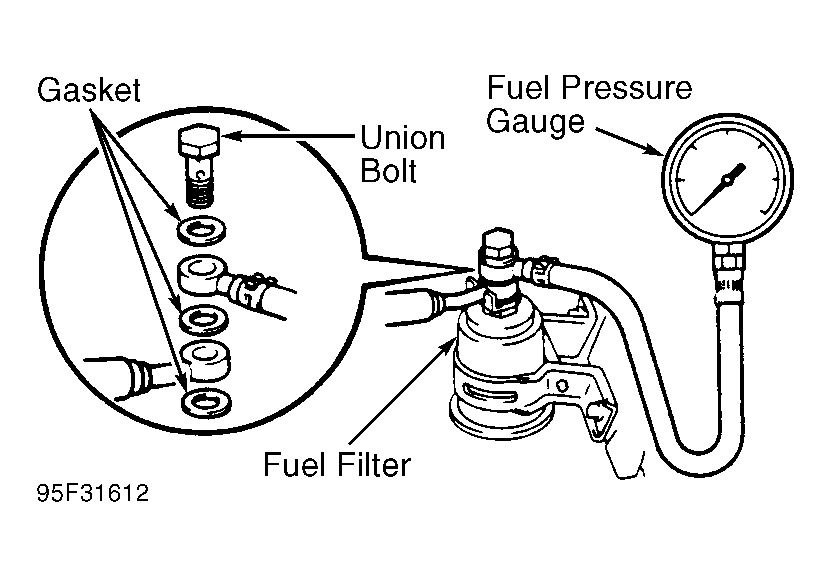 Gasket

Union Bolt

Fuel Pressure Gauge

Fuel Filter

95F31612