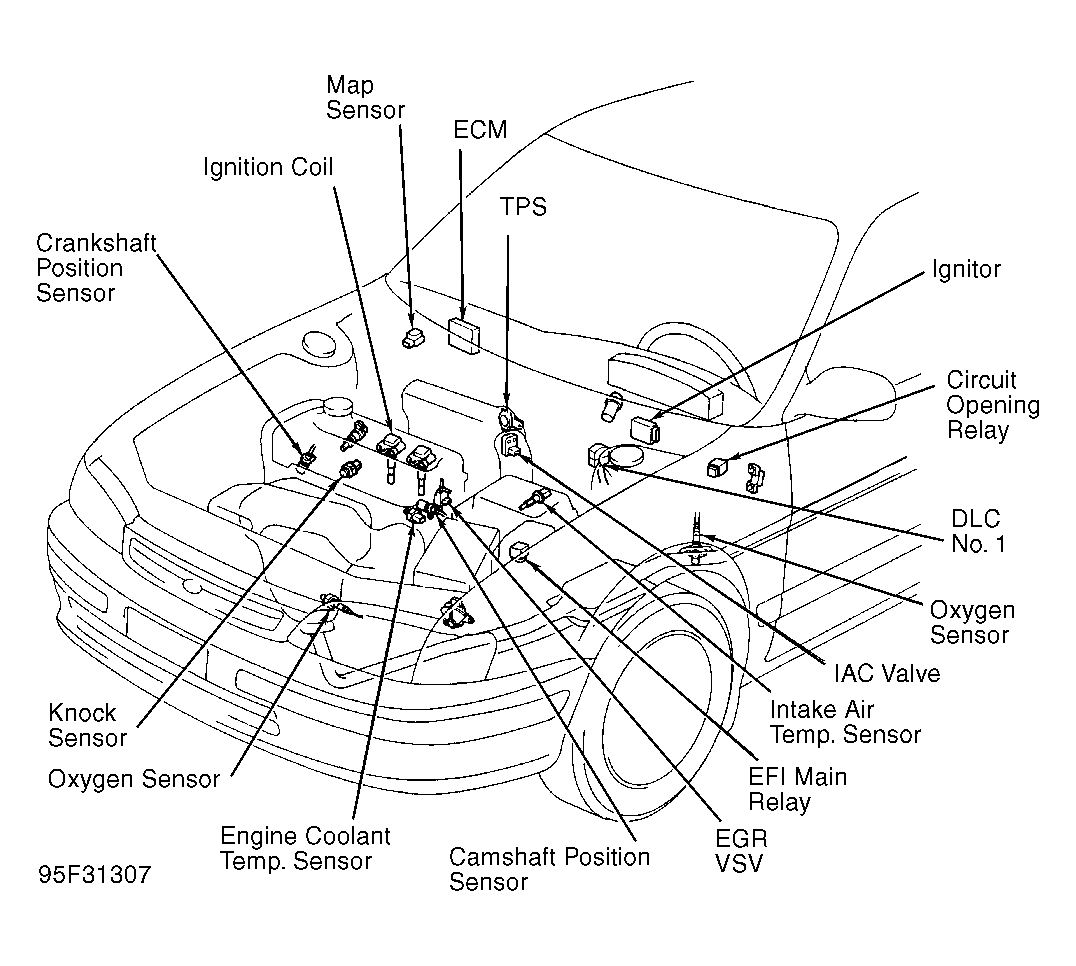 Map Sensor

ECM

Ignition Coil

TPS

Crankshaft Position Sensor

Ignitor

Circuit Opening Relay

DLC No. 1

Oxygen Sensor

IAC Valve

Intake Air Temp. Sensor

EFI Main Relay

EGR VSV

Camshaft Position Sensor

Engine Coolant Temp. Sensor

Oxygen Sensor

Knock Sensor

95F31307