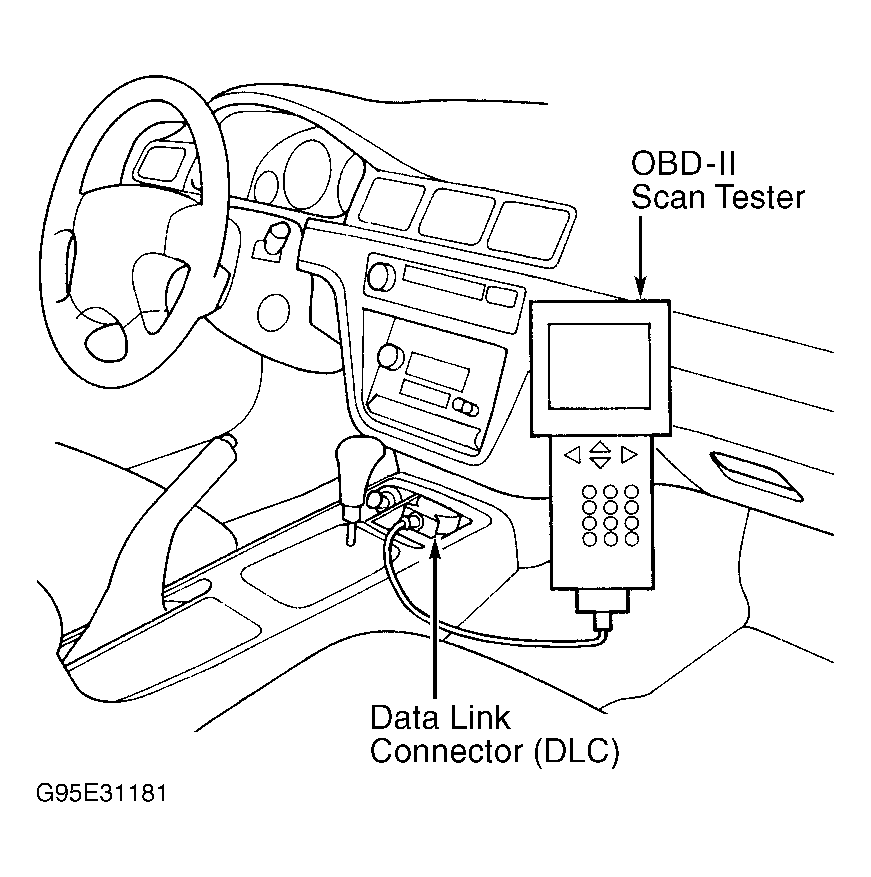 OBD-II
Scan Tester

Data Link
Connector (DLC)

G95E31181