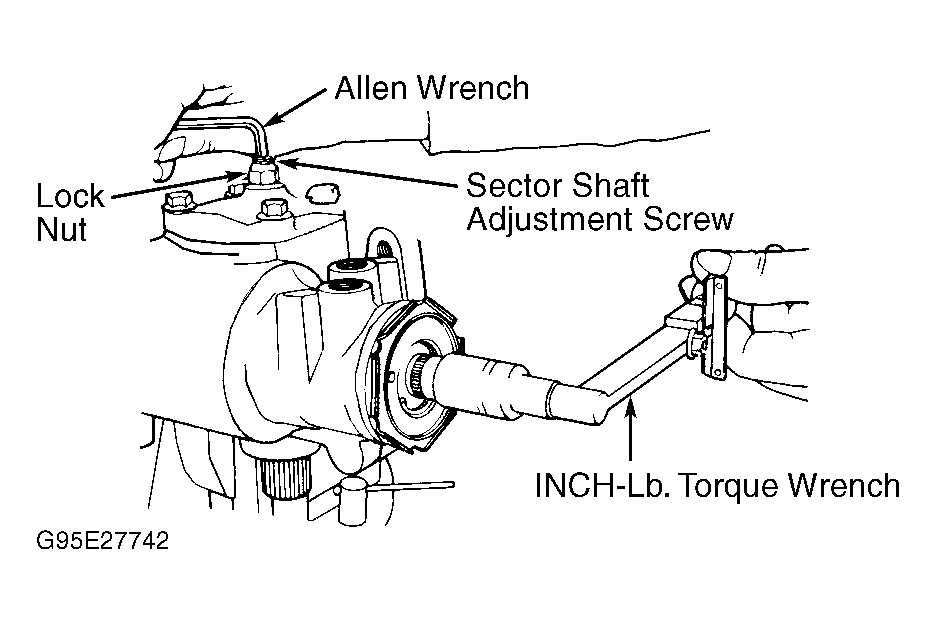 Allen Wrench

Lock Nut

Sector Shaft Adjustment Screw

INCH-Lb. Torque Wrench

G95E27742