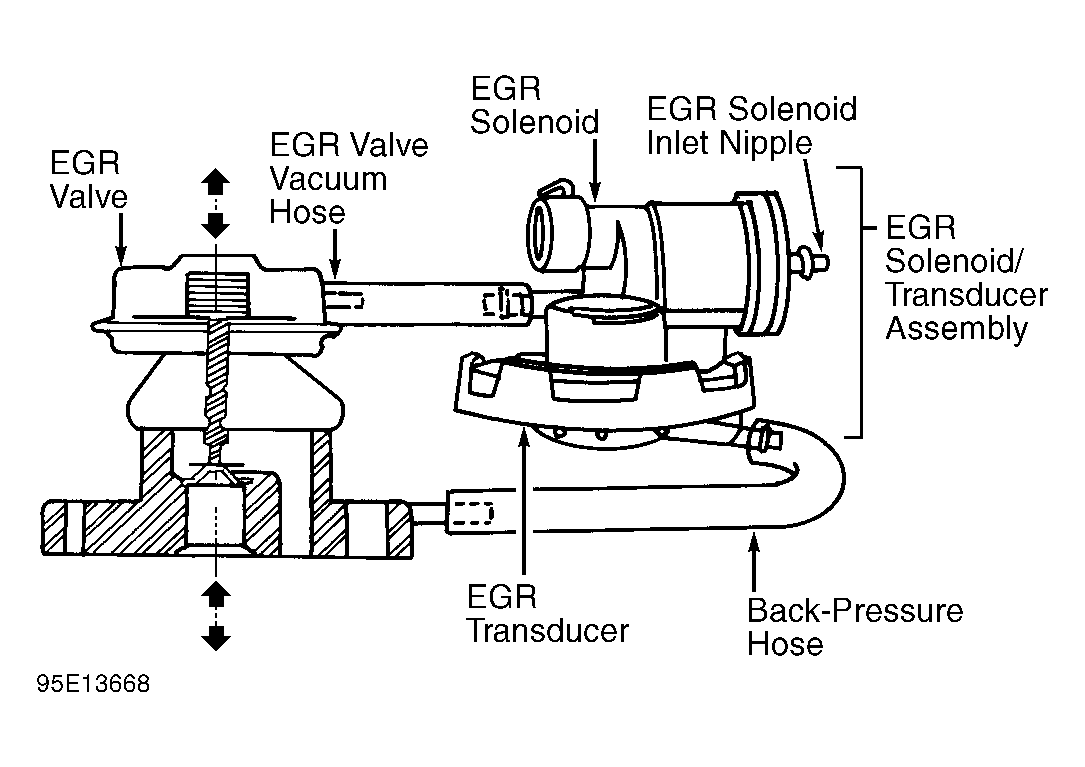 EGR Valve

EGR Valve Vacuum Hose

EGR Solenoid

EGR Solenoid Inlet Nipple

EGR Solenoid/ Transducer Assembly

EGR Transducer

Back-Pressure Hose

95E13668