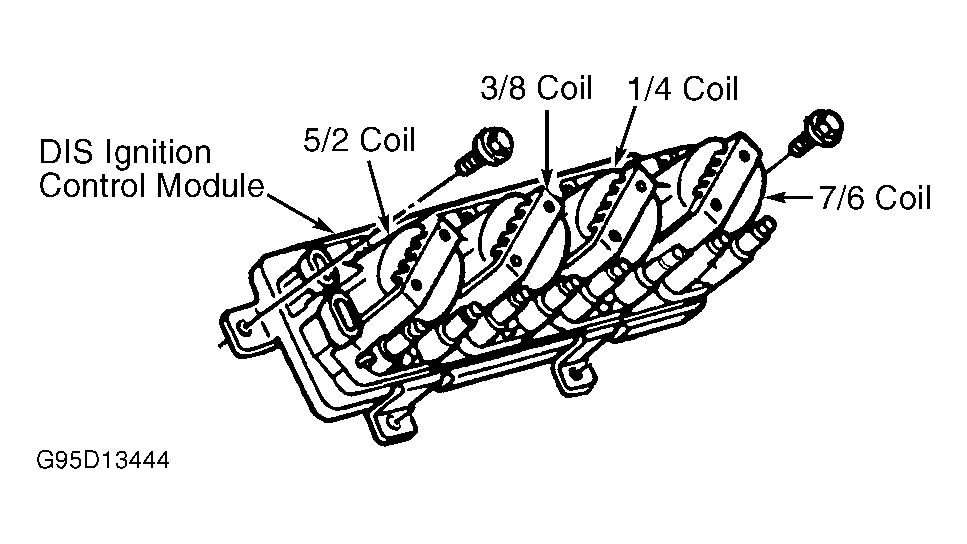 3/8 Coil
1/4 Coil
5/2 Coil
DIS Ignition Control Module
7/6 Coil
G95D13444