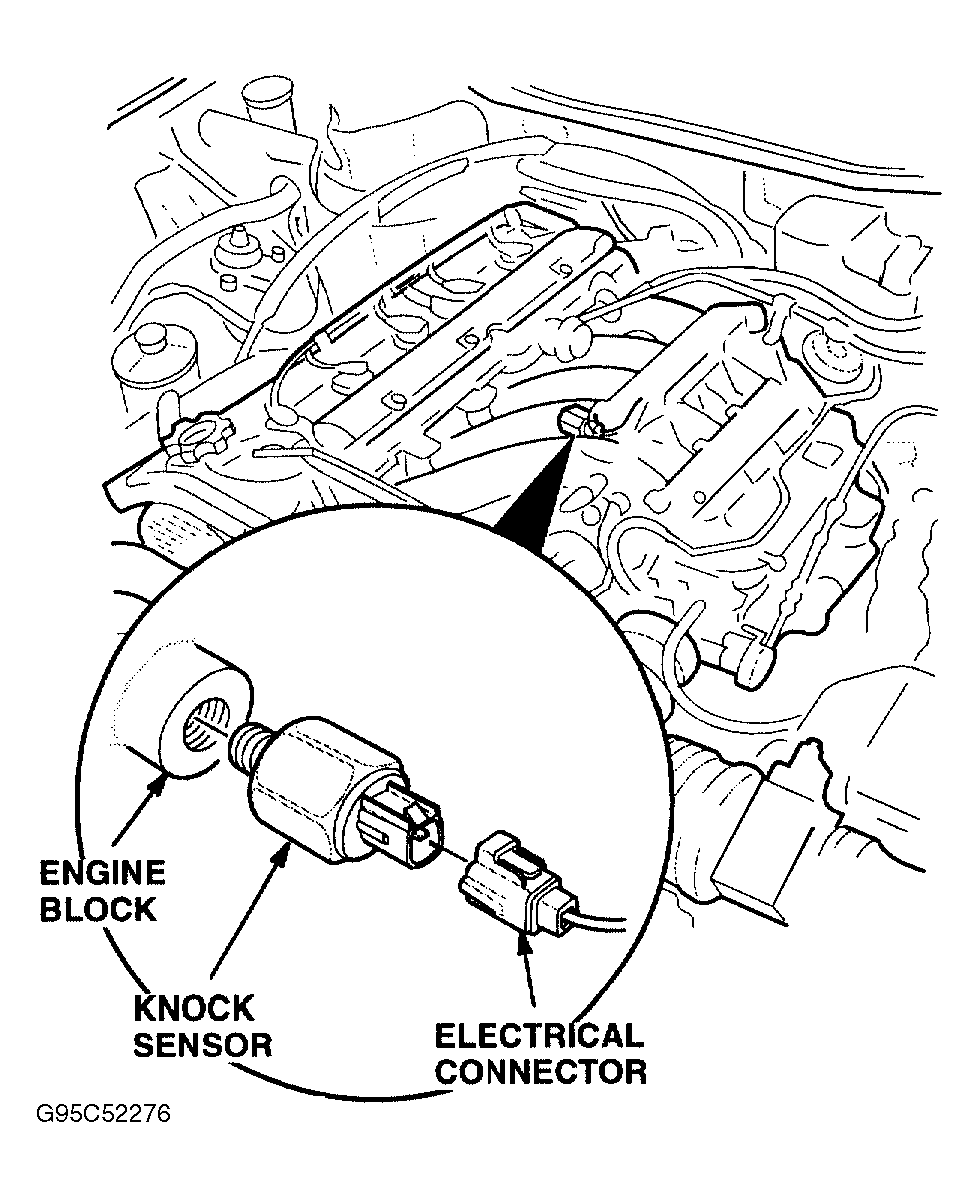 ENGINE BLOCK

KNOCK SENSOR

ELECTRICAL CONNECTOR

G95C52276