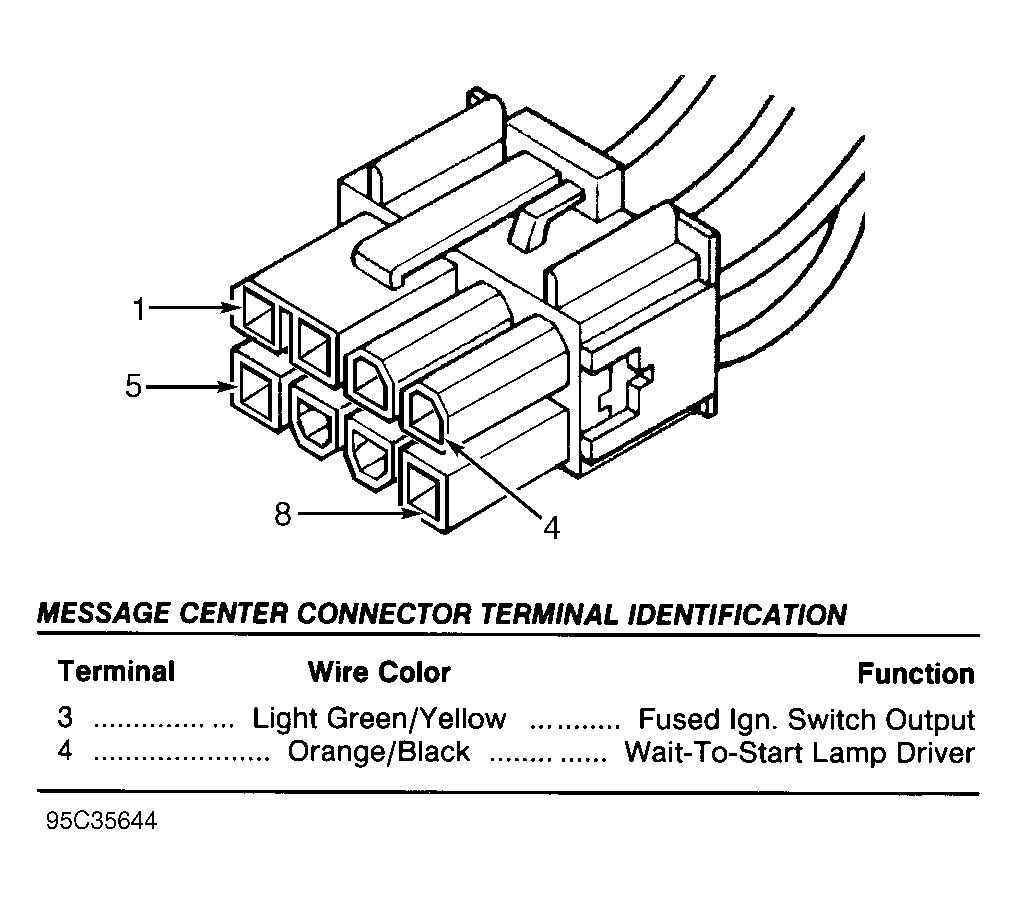 1
5
8
4

MESSAGE CENTER CONNECTOR TERMINAL IDENTIFICATION

| Terminal | Wire Color | Function |
|---|---|---|
| 3 | Light Green/Yellow | Fused Ign. Switch Output |
| 4 | Orange/Black | Wait-To-Start Lamp Driver |

95C35644