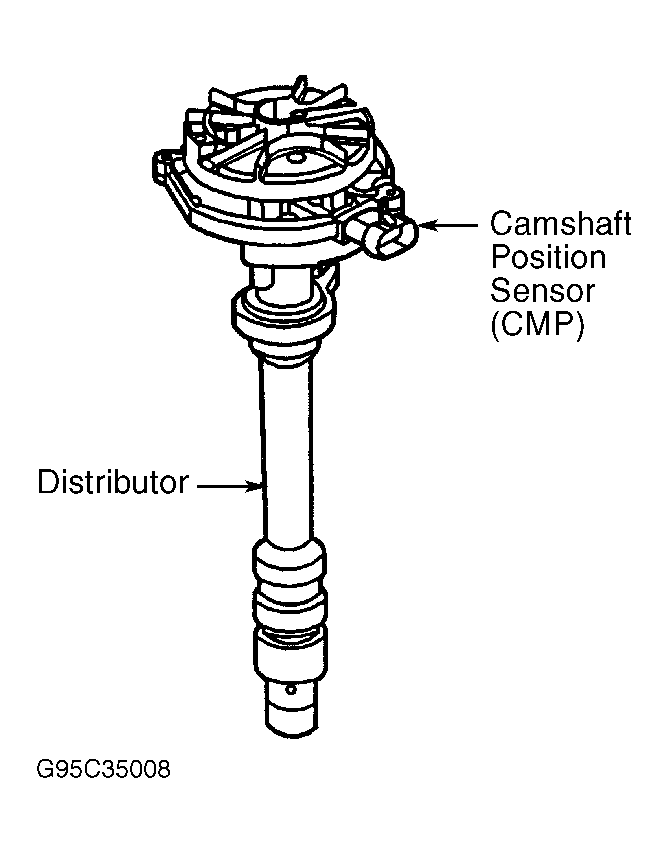 Camshaft Position Sensor (CMP)

Distributor

G95C35008