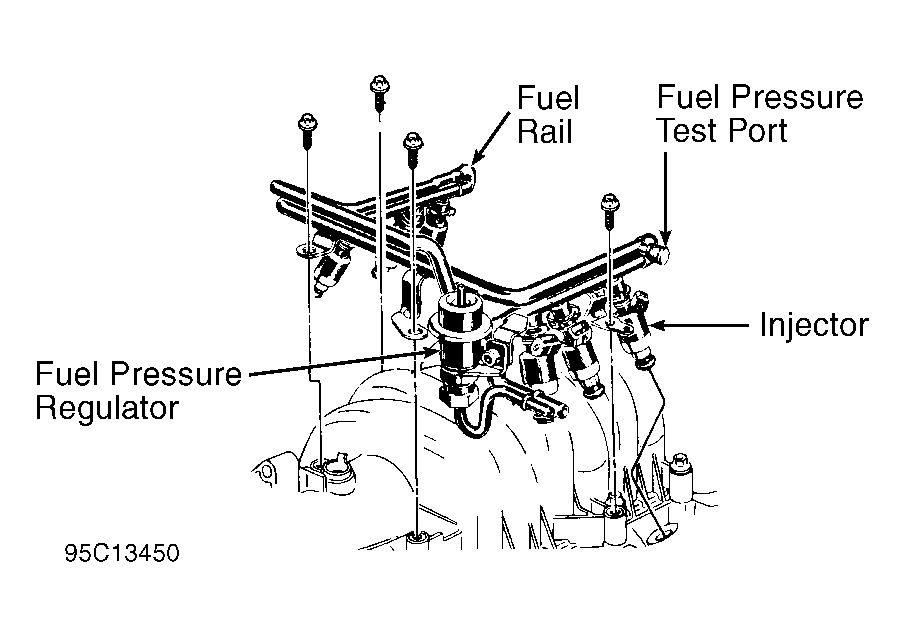 Fuel Rail

Fuel Pressure Test Port

Injector

Fuel Pressure Regulator

95C13450