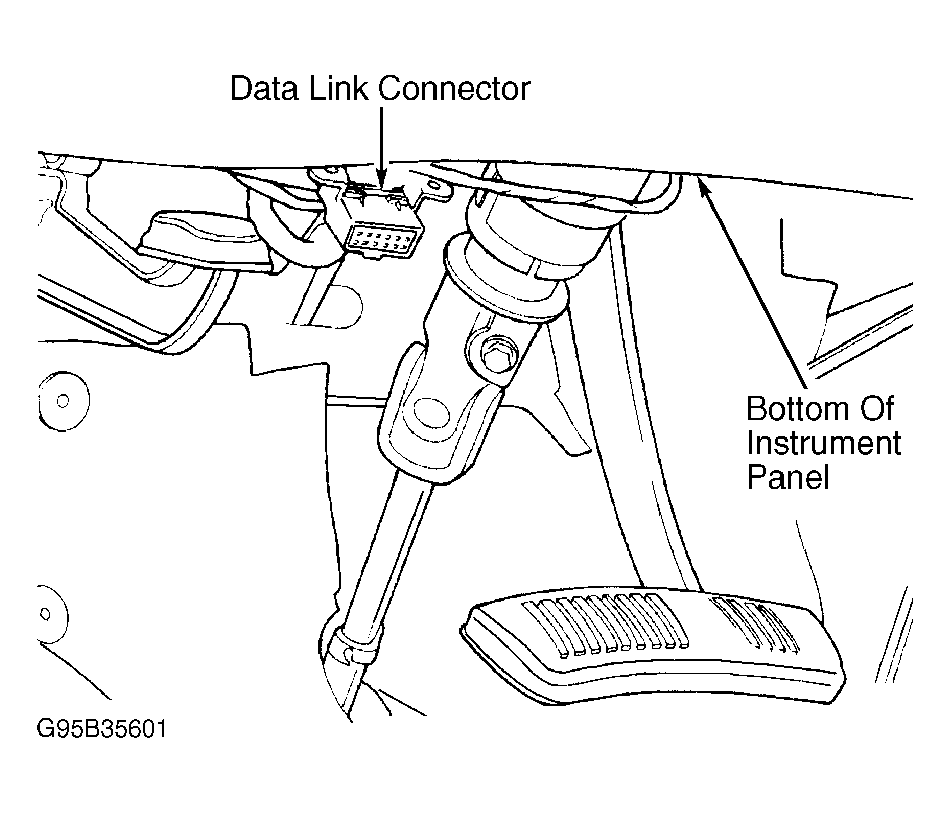 Data Link Connector

Bottom Of Instrument Panel

G95B35601