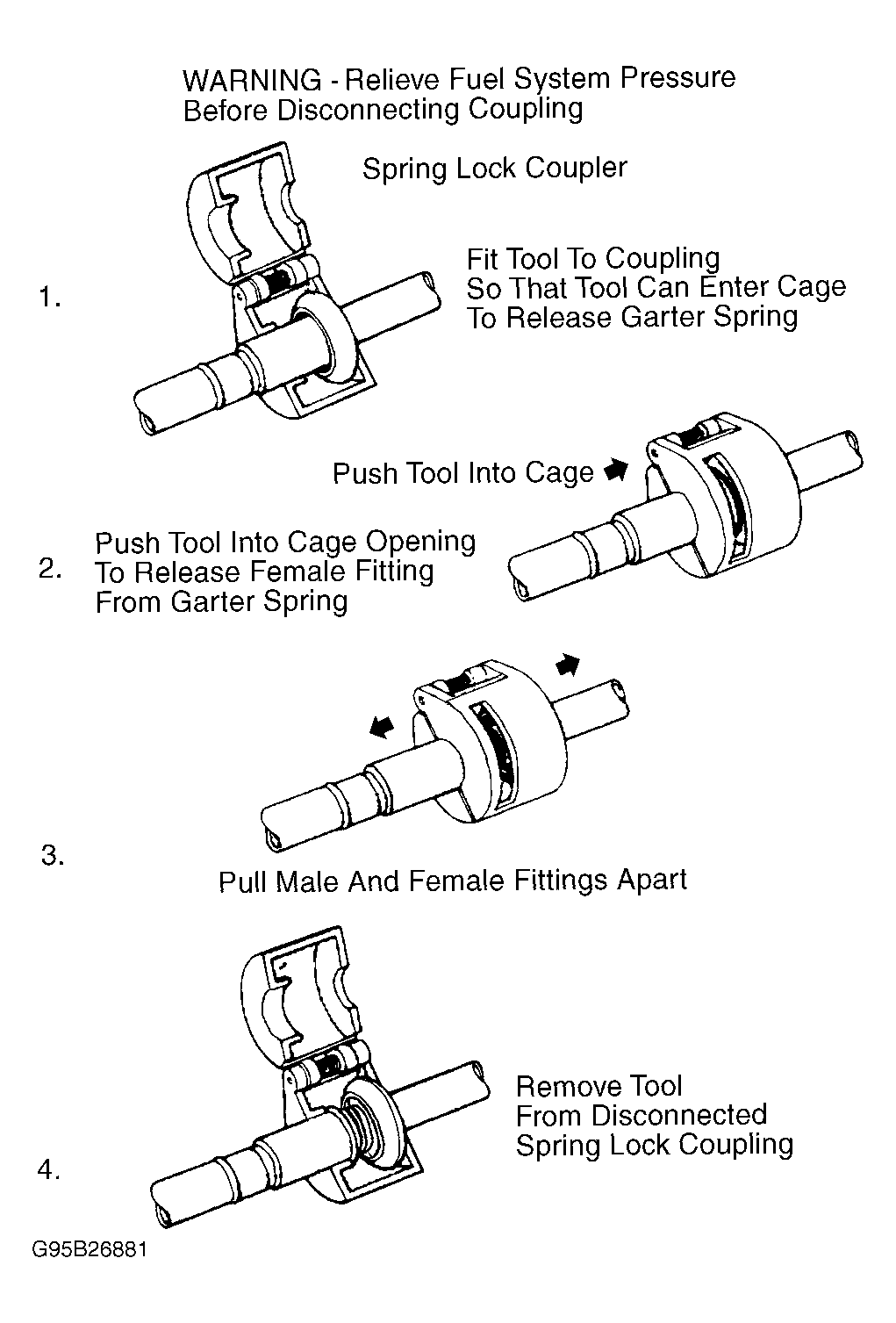 WARNING - Relieve Fuel System Pressure Before Disconnecting Coupling

Spring Lock Coupler

1.

Fit Tool To Coupling So That Tool Can Enter Cage To Release Garter Spring

Push Tool Into Cage

2.

Push Tool Into Cage Opening To Release Female Fitting From Garter Spring

3.

Pull Male And Female Fittings Apart

4.

Remove Tool From Disconnected Spring Lock Coupling

G95B26881