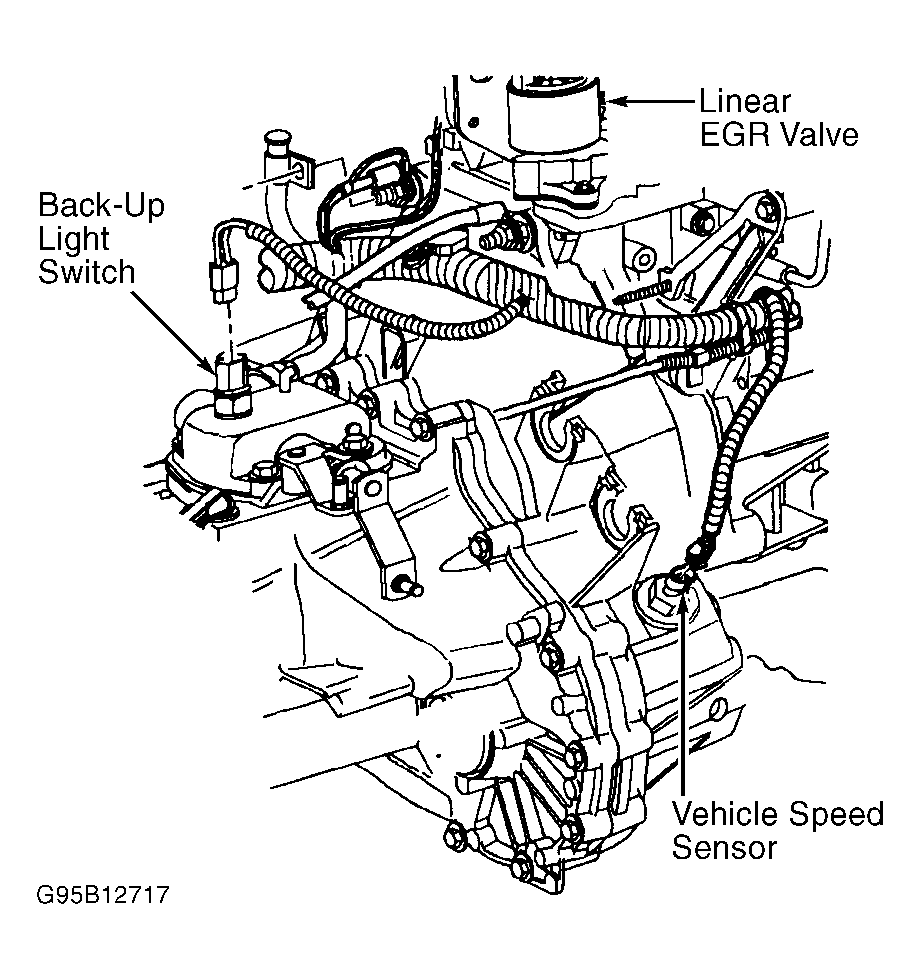 Linear
EGR Valve

Back-Up
Light
Switch

Vehicle Speed
Sensor

G95B12717