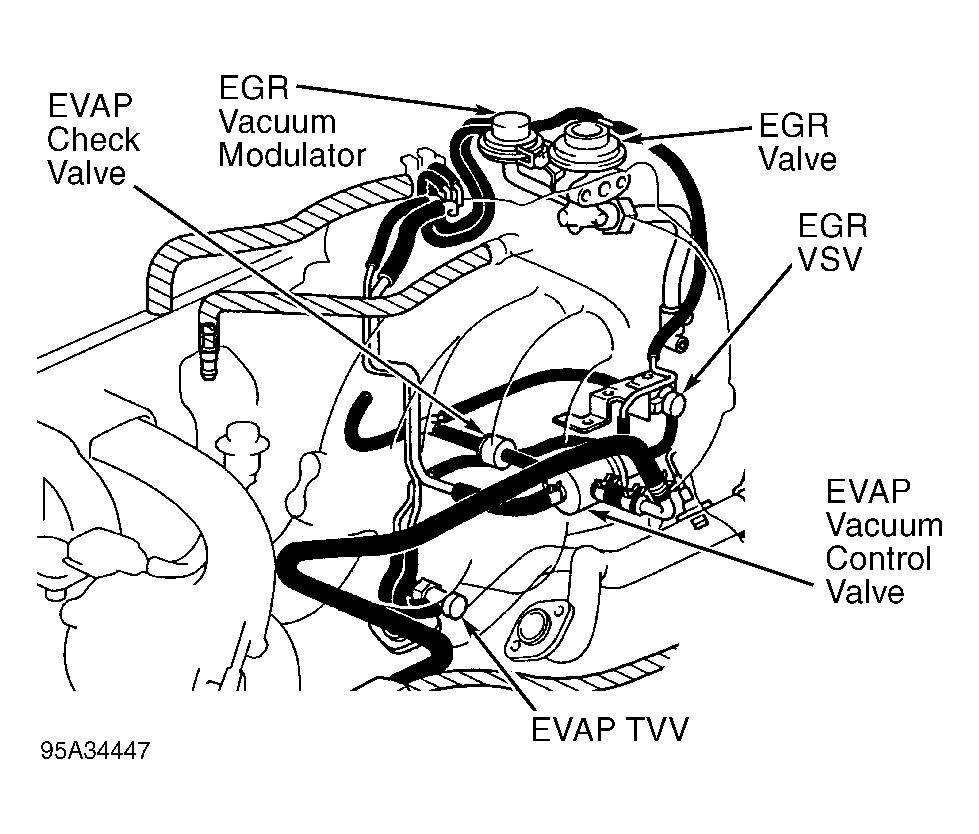 EVAP Check Valve

EGR Vacuum Modulator

EGR Valve

EGR VSV

EVAP Vacuum Control Valve

EVAP TVV

95A34447