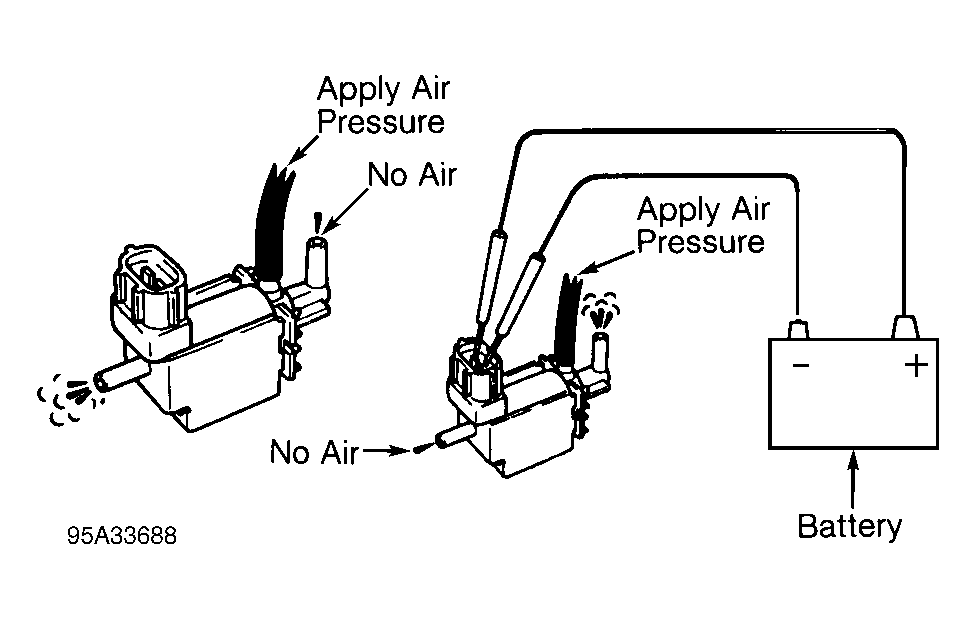 Apply Air Pressure

No Air

Apply Air Pressure

No Air

−

+

Battery

95A33688