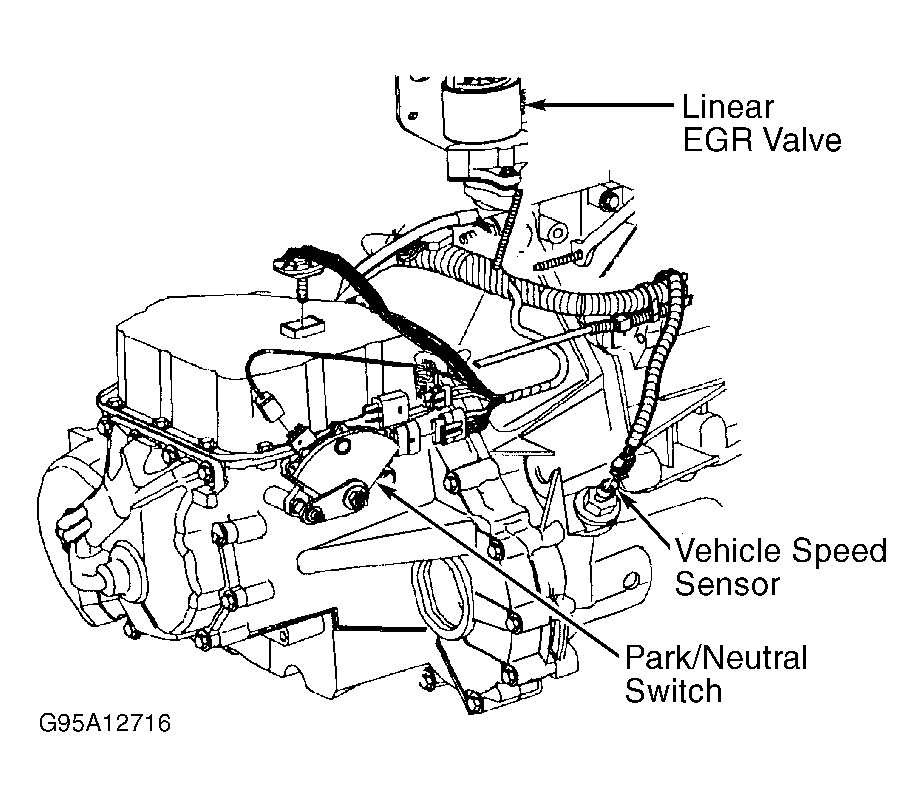 Linear
EGR Valve

Vehicle Speed
Sensor

Park/Neutral
Switch

G95A12716