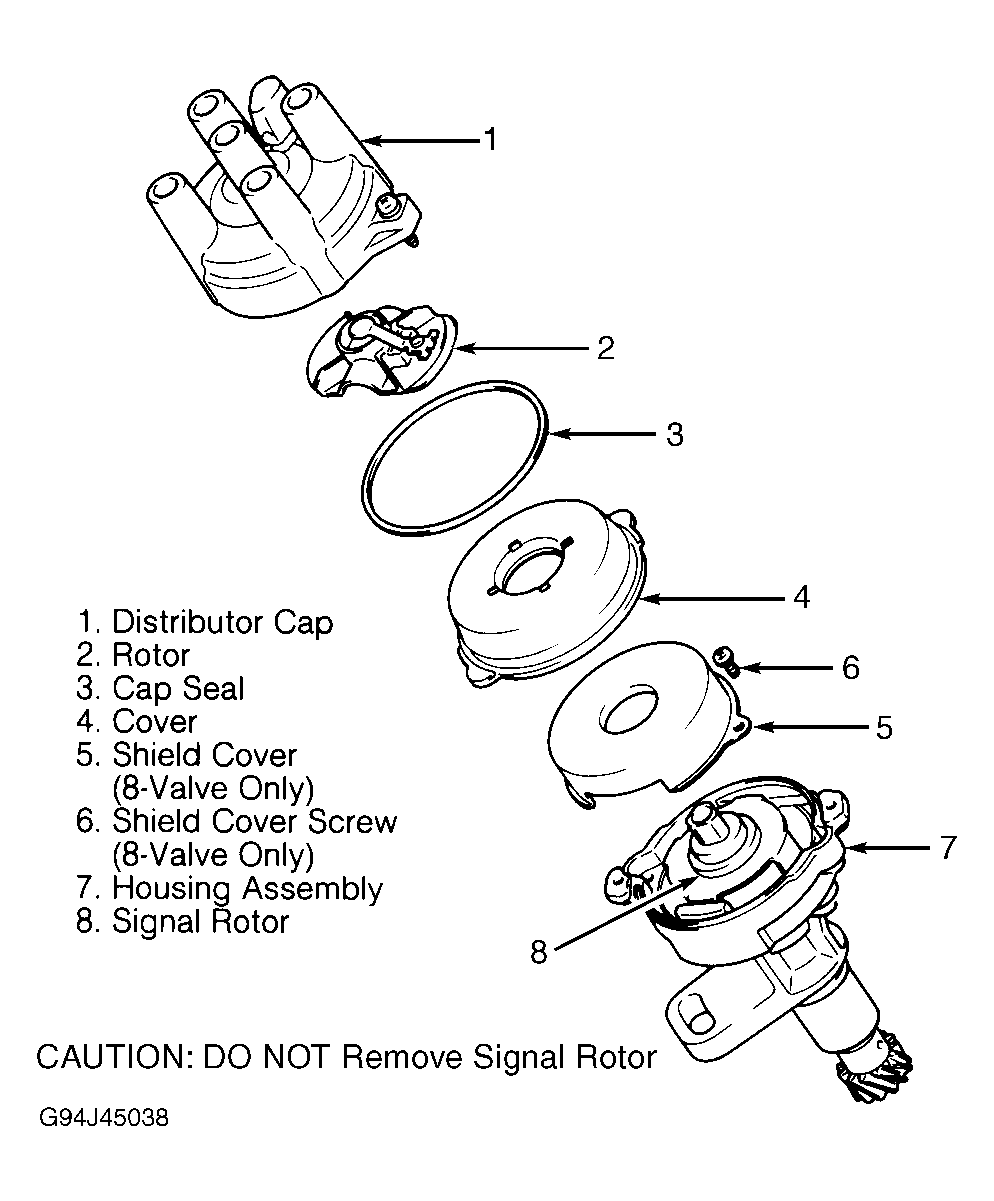 1
2
3
4
6
5
7
8

1. Distributor Cap
2. Rotor
3. Cap Seal
4. Cover
5. Shield Cover (8-Valve Only)
6. Shield Cover Screw (8-Valve Only)
7. Housing Assembly
8. Signal Rotor

CAUTION: DO NOT Remove Signal Rotor

G94J45038