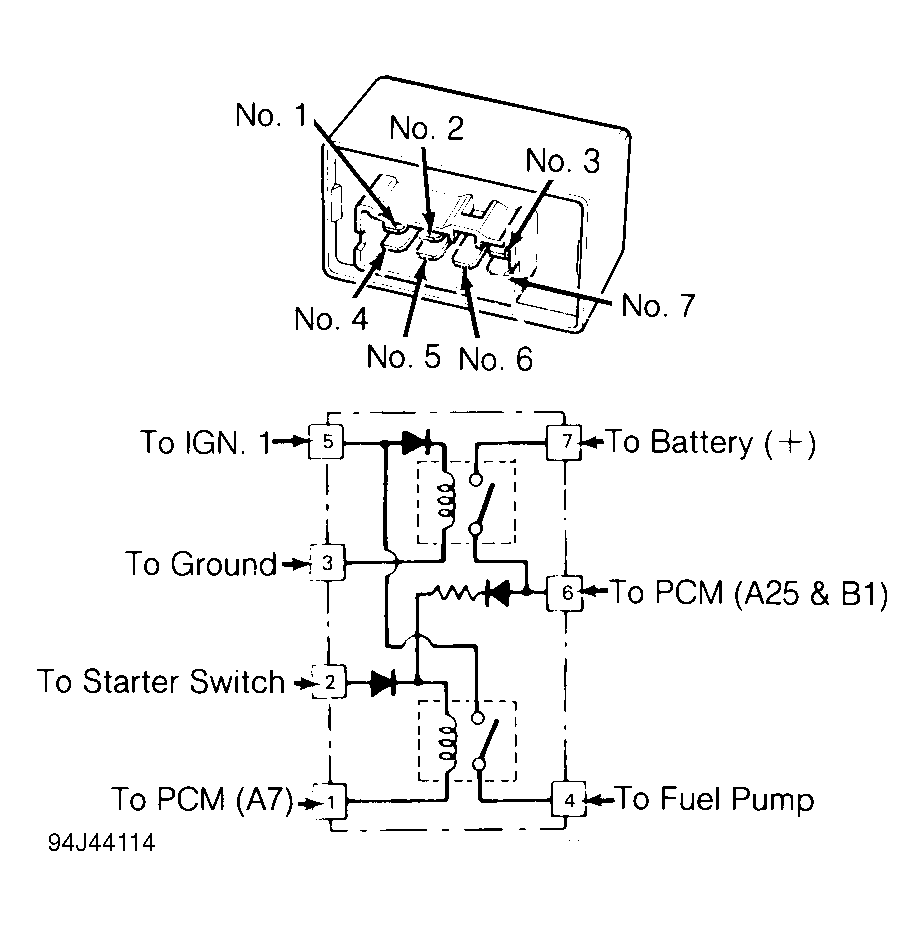 No. 1
No. 2
No. 3
No. 4
No. 5
No. 6
No. 7

To IGN. 1
5
7
To Battery (+)
To Ground
3
6
To PCM (A25 & B1)
To Starter Switch
2
To PCM (A7)
1
4
To Fuel Pump

94J44114