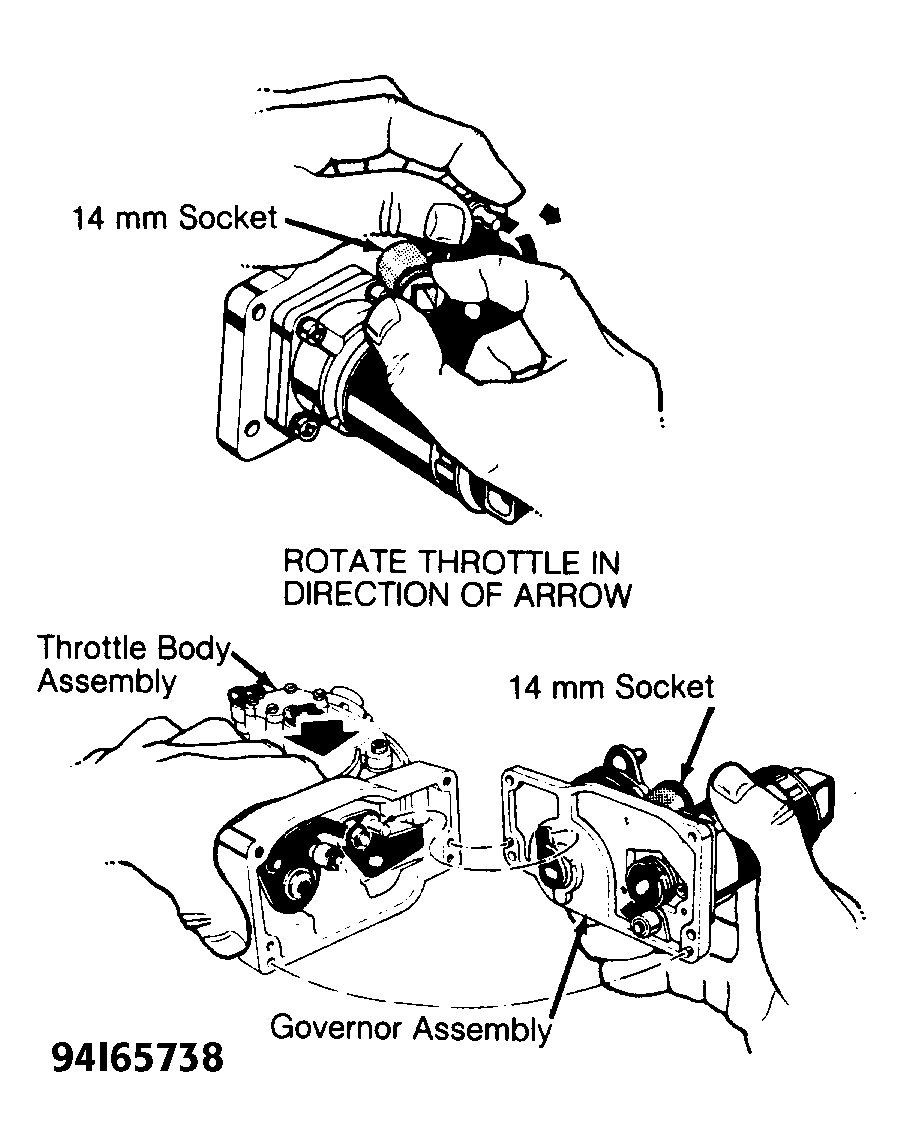 14 mm Socket

ROTATE THROTTLE IN DIRECTION OF ARROW

Throttle Body Assembly

14 mm Socket

Governor Assembly

94I65738