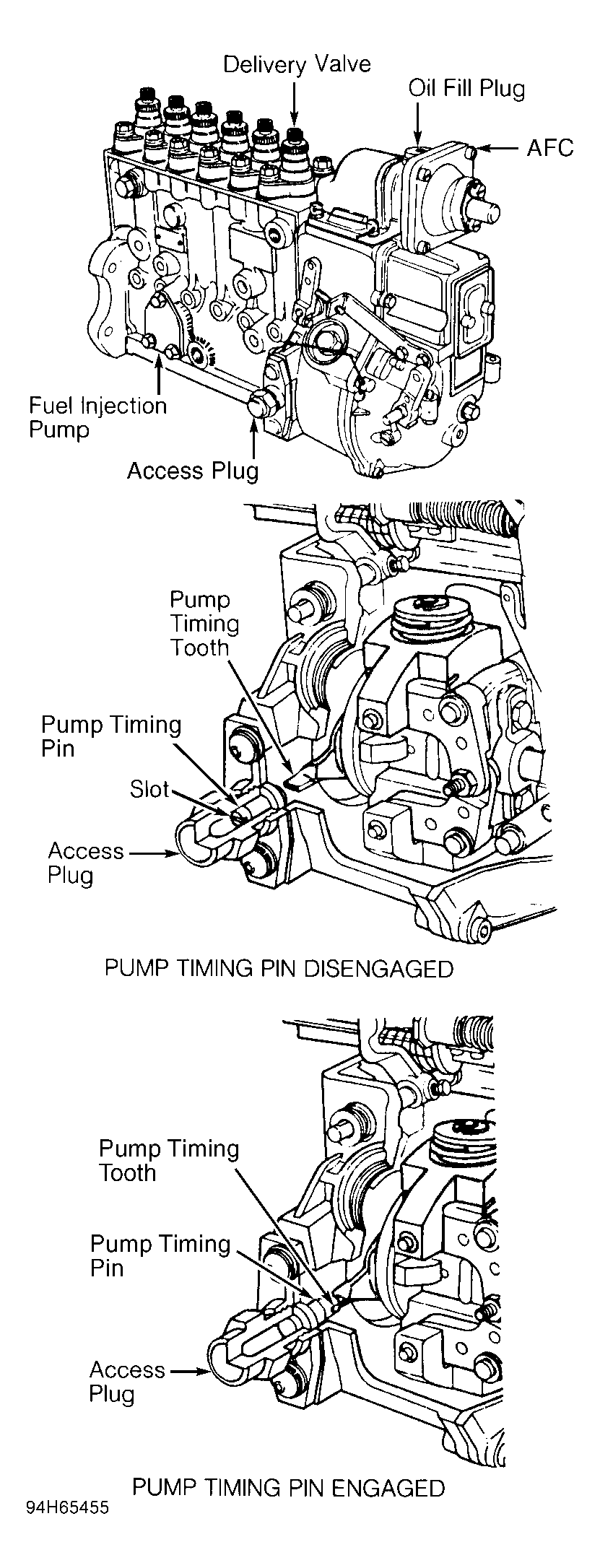 Delivery Valve
Oil Fill Plug
AFC
Fuel Injection Pump
Access Plug

Pump Timing Tooth
Pump Timing Pin
Slot
Access Plug

PUMP TIMING PIN DISENGAGED

Pump Timing Tooth
Pump Timing Pin
Access Plug

PUMP TIMING PIN ENGAGED

94H65455