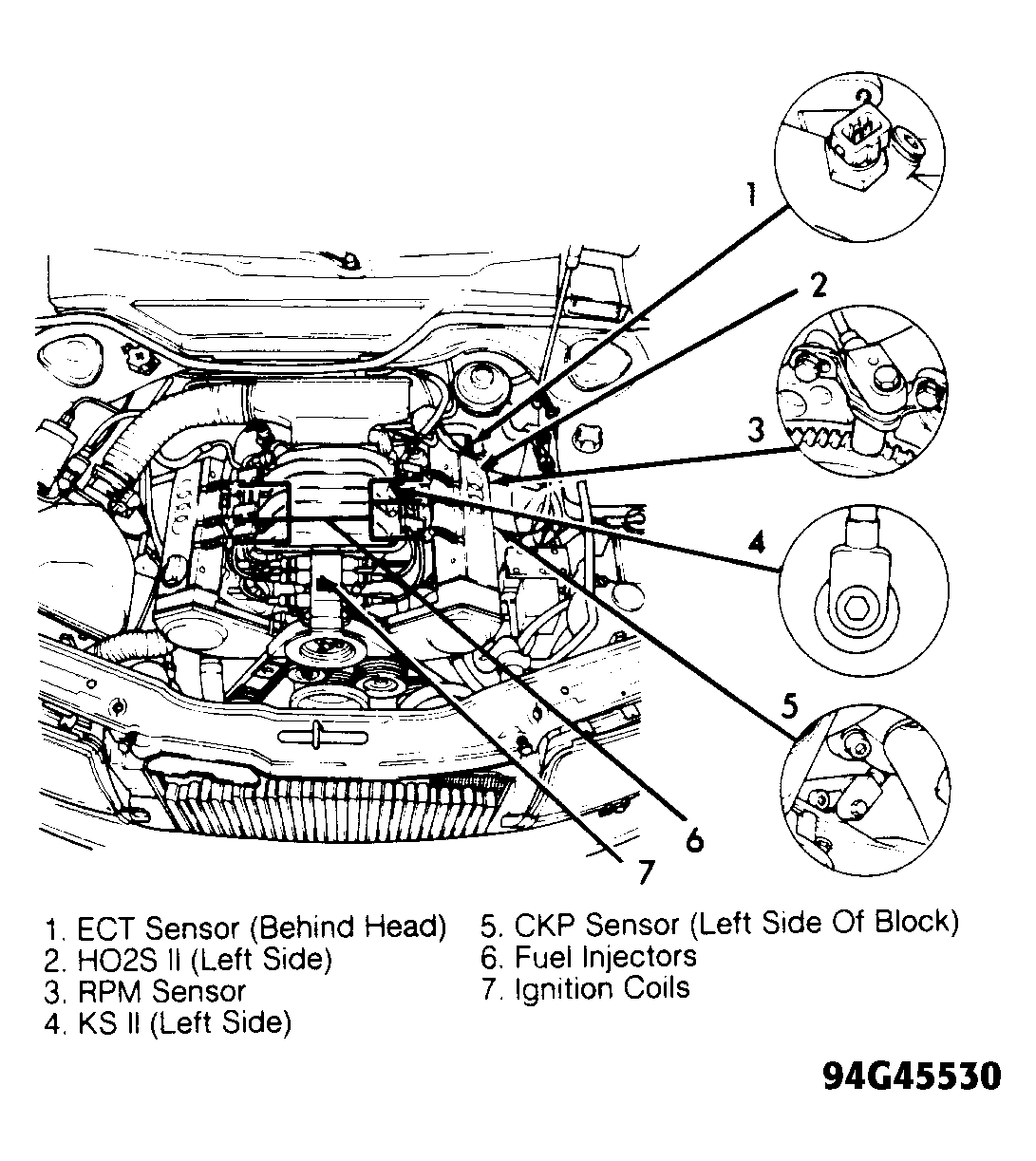 1
2
3
4
5
6
7

1. ECT Sensor (Behind Head)
2. HO2S II (Left Side)
3. RPM Sensor
4. KS II (Left Side)

5. CKP Sensor (Left Side Of Block)
6. Fuel Injectors
7. Ignition Coils

94G45530