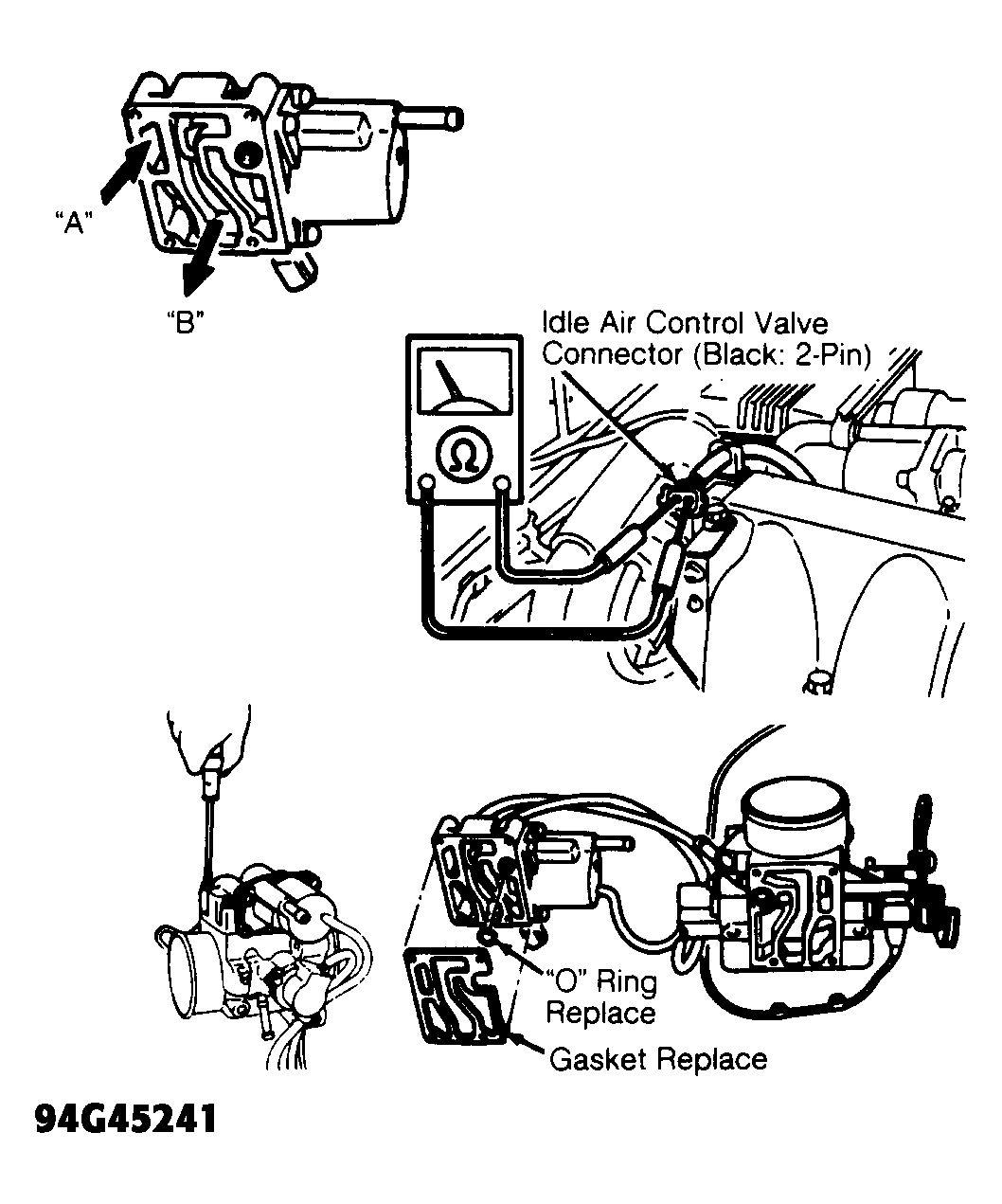 "A"

"B"

Idle Air Control Valve Connector (Black: 2-Pin)

Ω

"O" Ring Replace

Gasket Replace

94G45241