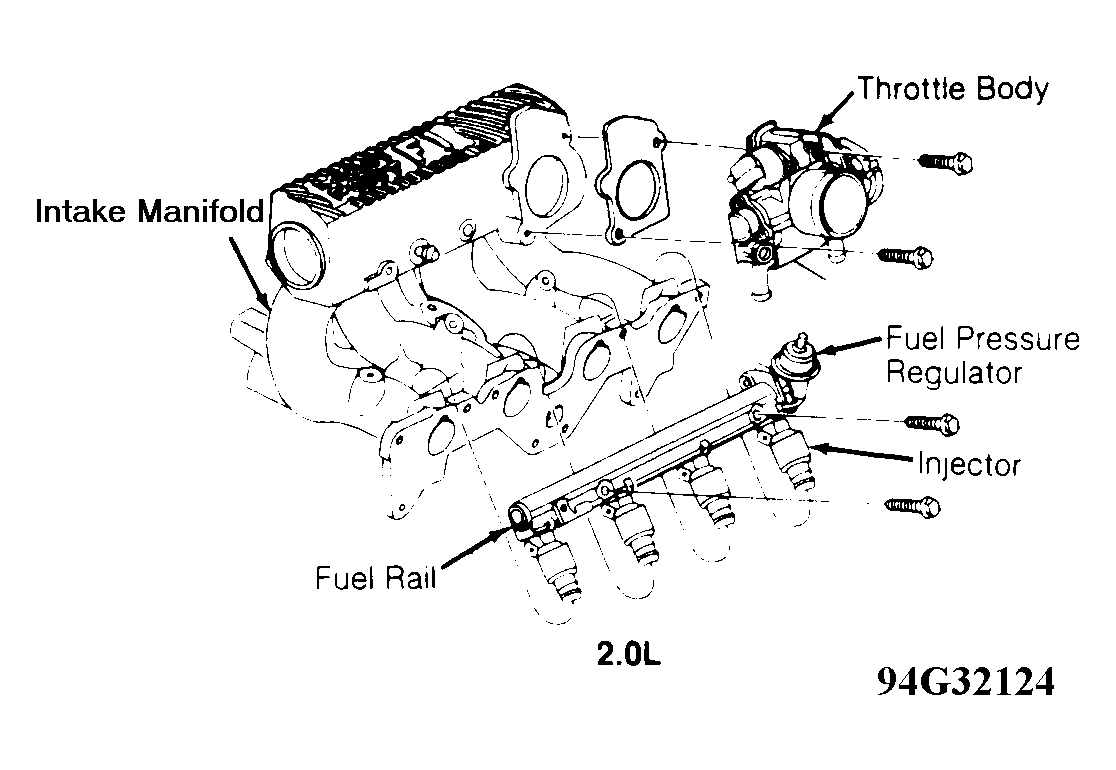 Throttle Body

Intake Manifold

Fuel Pressure Regulator

Injector

Fuel Rail

2.0L

94G32124