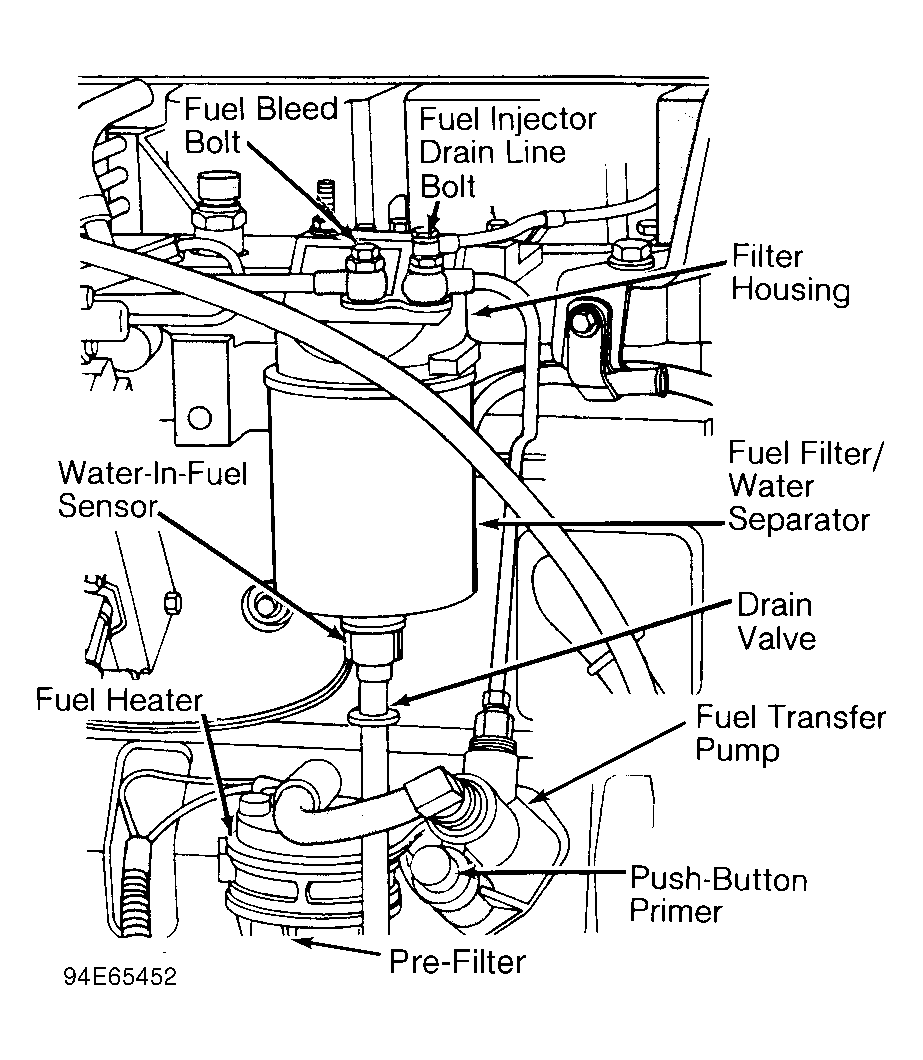 Fuel Bleed Bolt

Fuel Injector Drain Line Bolt

Filter Housing

Fuel Filter/ Water Separator

Water-In-Fuel Sensor

Drain Valve

Fuel Heater

Fuel Transfer Pump

Push-Button Primer

Pre-Filter

94E65452