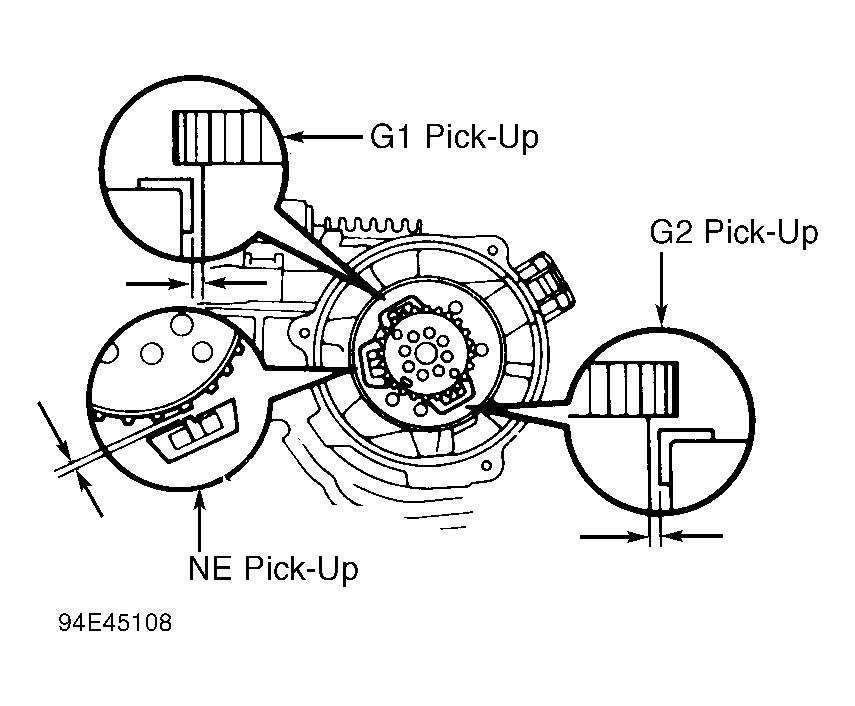 G1 Pick-Up

G2 Pick-Up

NE Pick-Up

94E45108