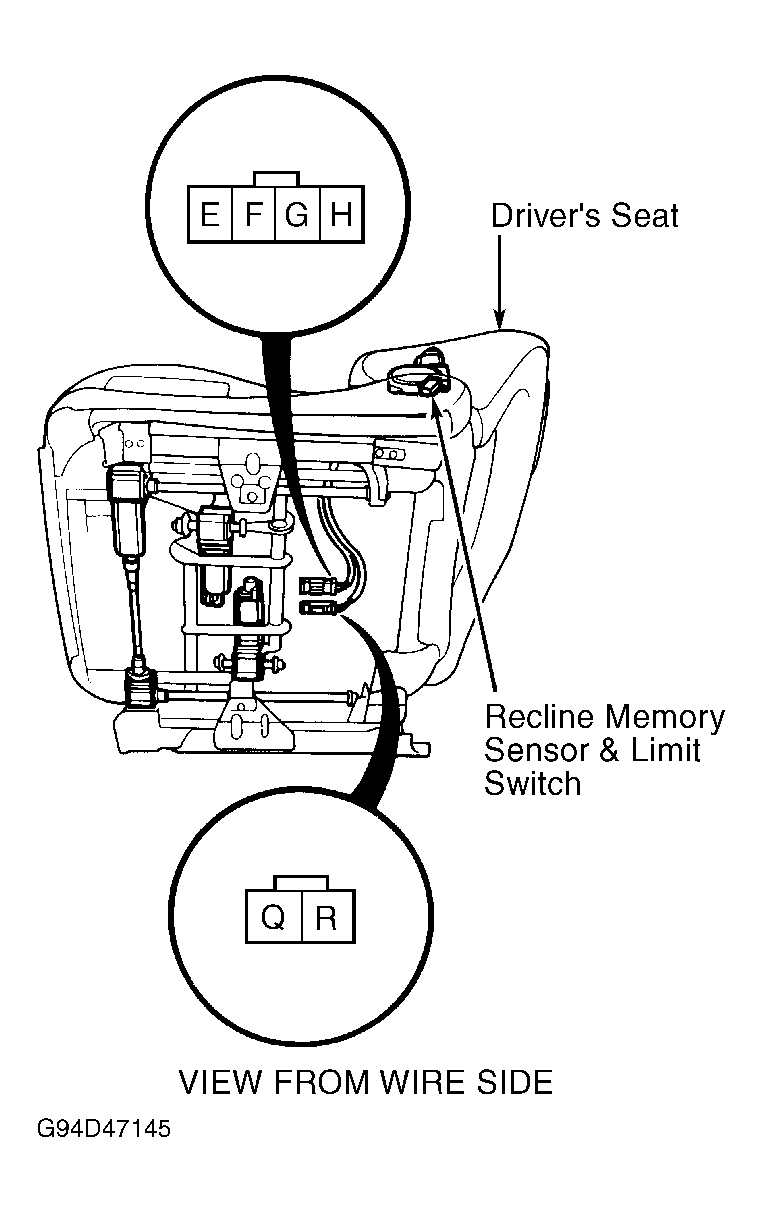 E F G H

Driver's Seat

Recline Memory Sensor & Limit Switch

Q R

VIEW FROM WIRE SIDE

G94D47145