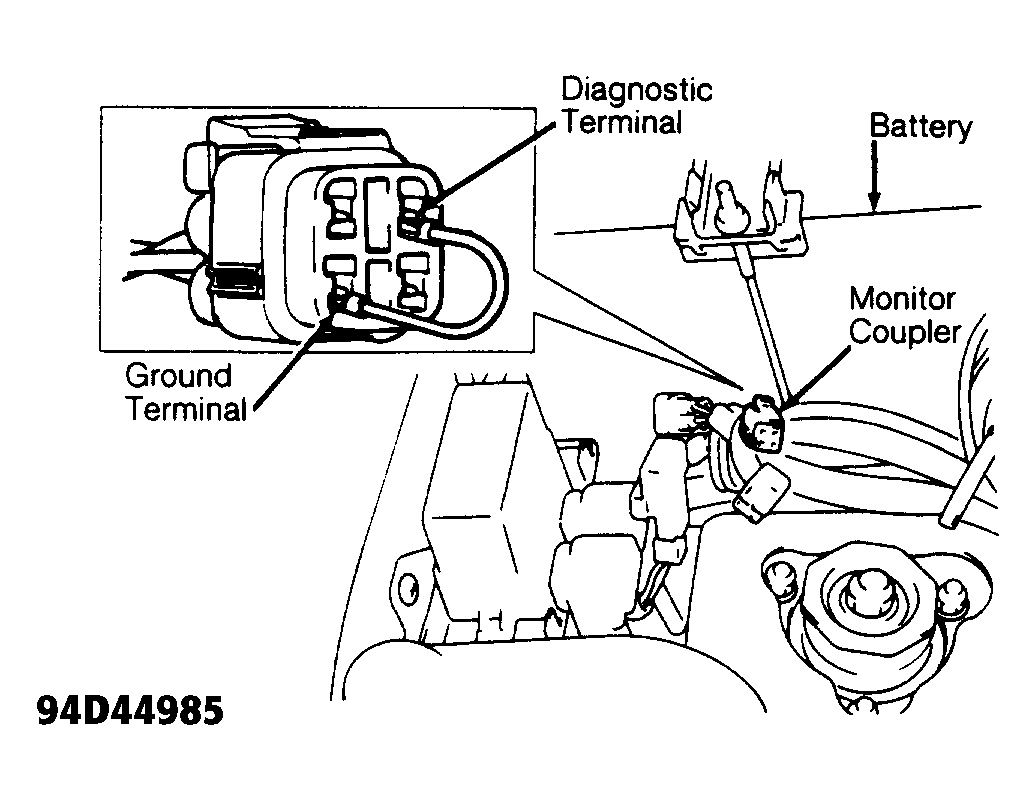 Diagnostic Terminal

Battery

Monitor Coupler

Ground Terminal

94D44985