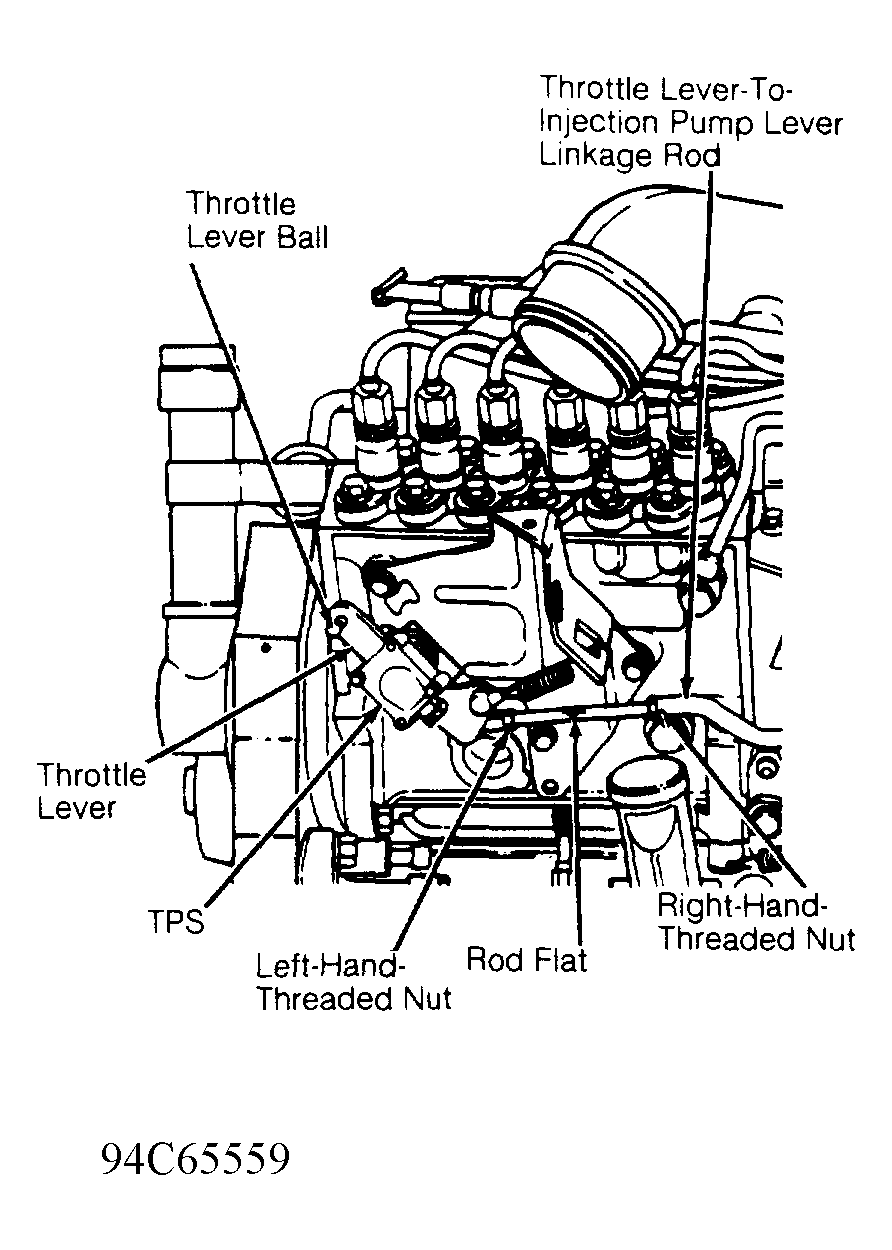 Throttle Lever-To-Injection Pump Lever Linkage Rod

Throttle Lever Ball

Throttle Lever

TPS

Left-Hand-Threaded Nut

Rod Flat

Right-Hand-Threaded Nut

94C65559