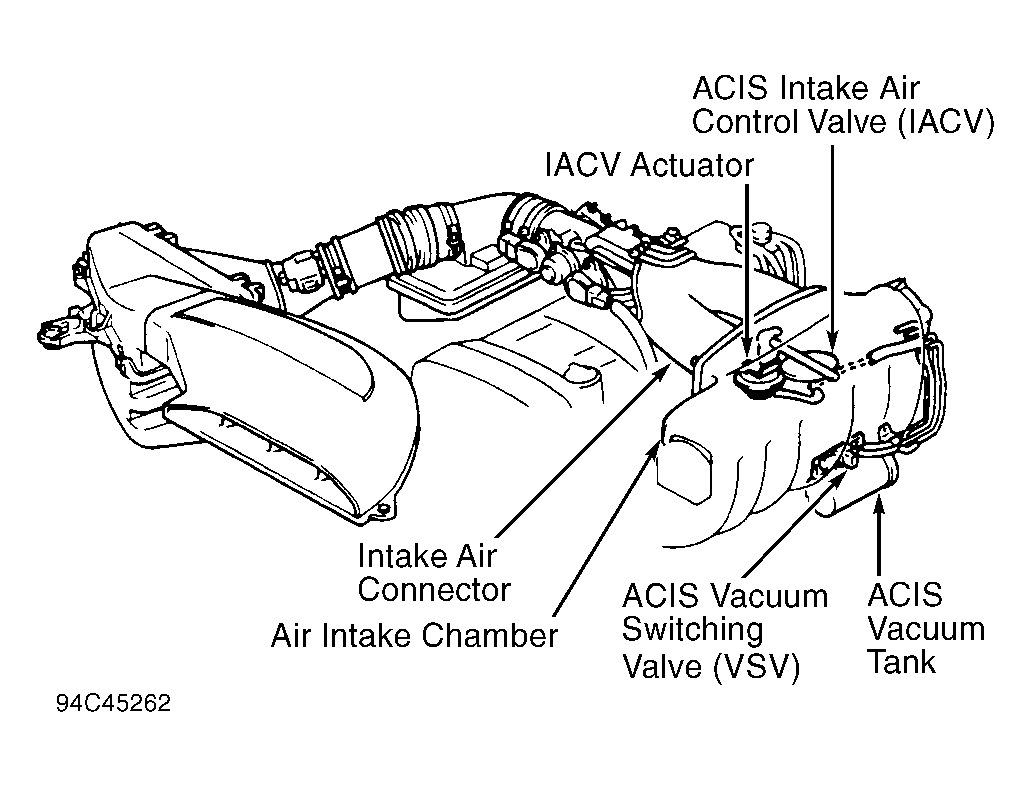 ACIS Intake Air Control Valve (IACV)

IACV Actuator

Intake Air Connector

Air Intake Chamber

ACIS Vacuum Switching Valve (VSV)

ACIS Vacuum Tank

94C45262