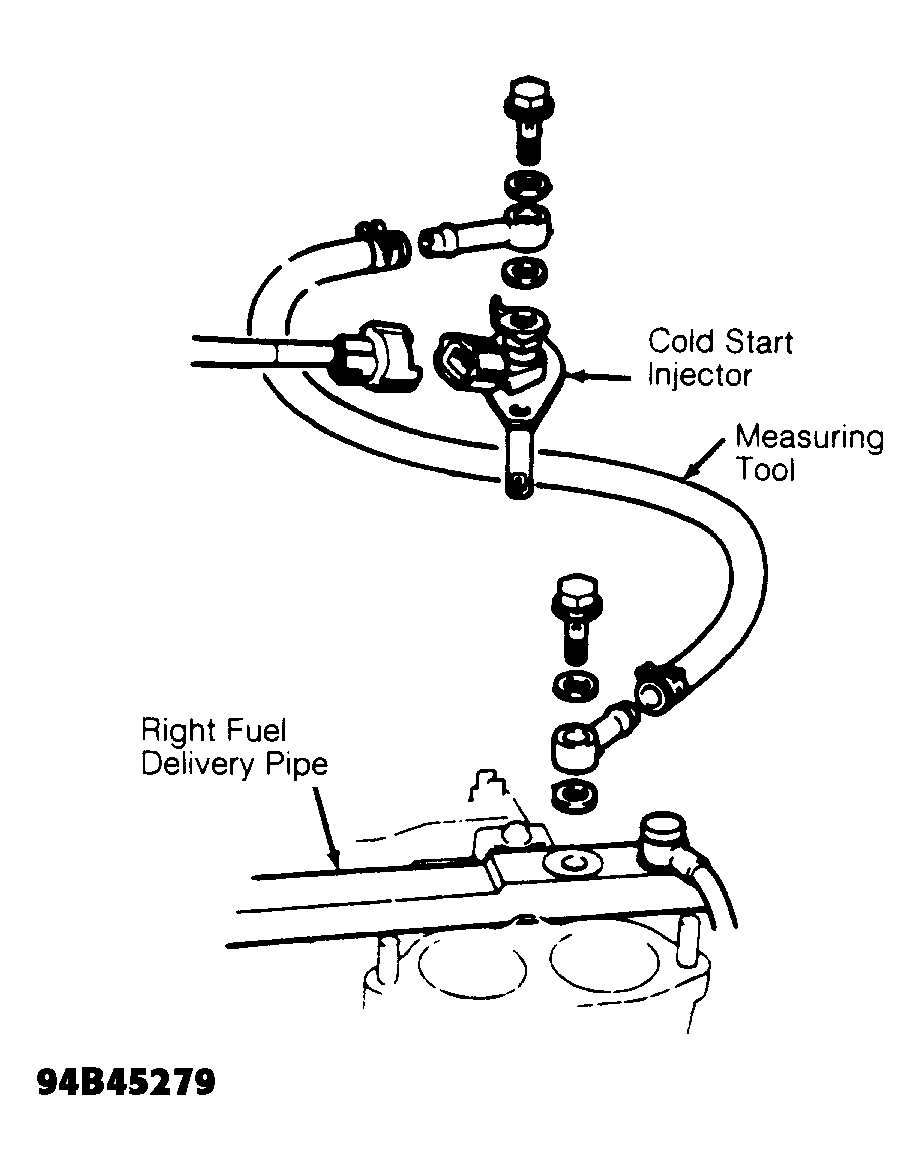 Cold Start Injector

Measuring Tool

Right Fuel Delivery Pipe

94B45279