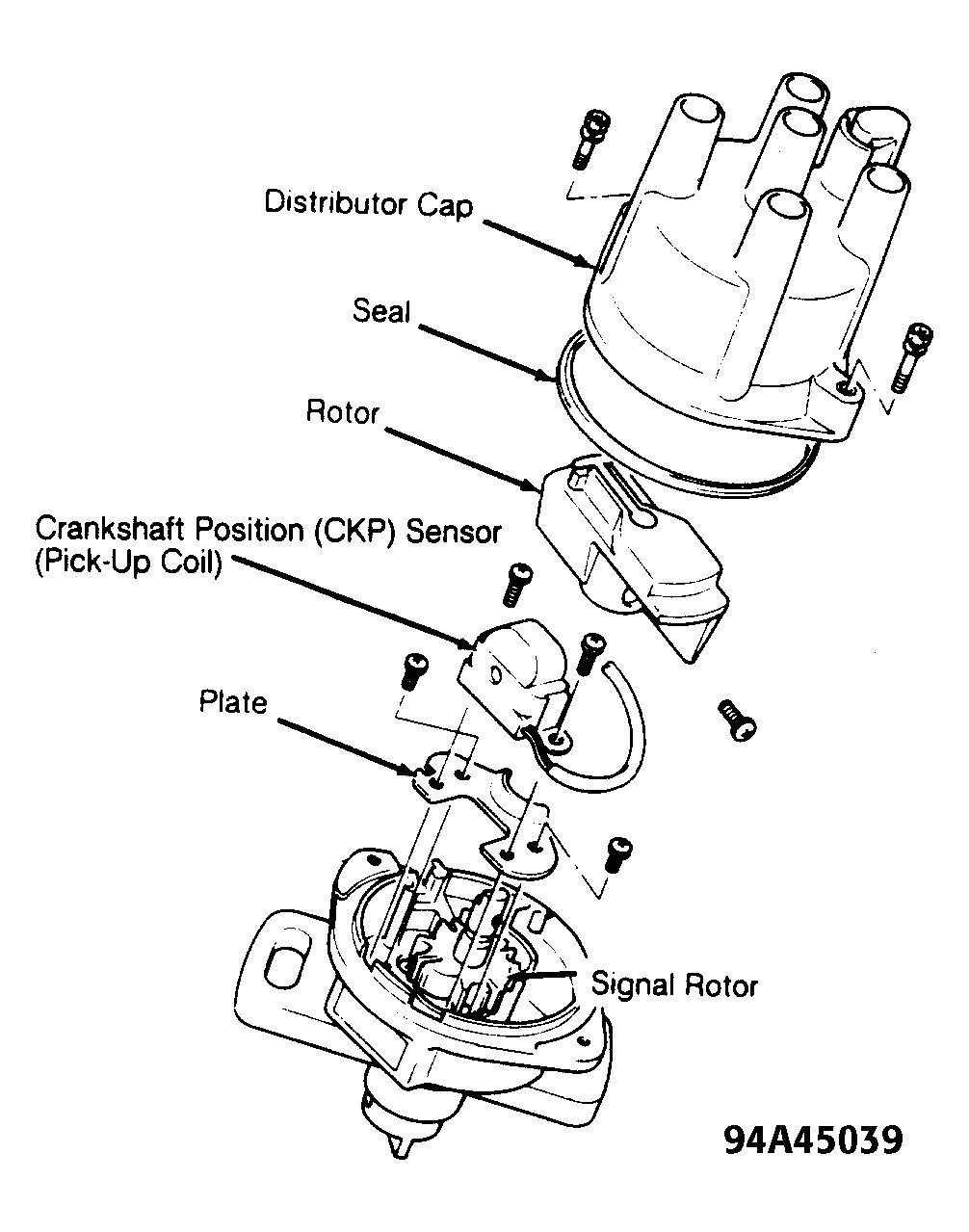 Distributor Cap

Seal

Rotor

Crankshaft Position (CKP) Sensor
(Pick-Up Coil)

Plate

Signal Rotor

94A45039