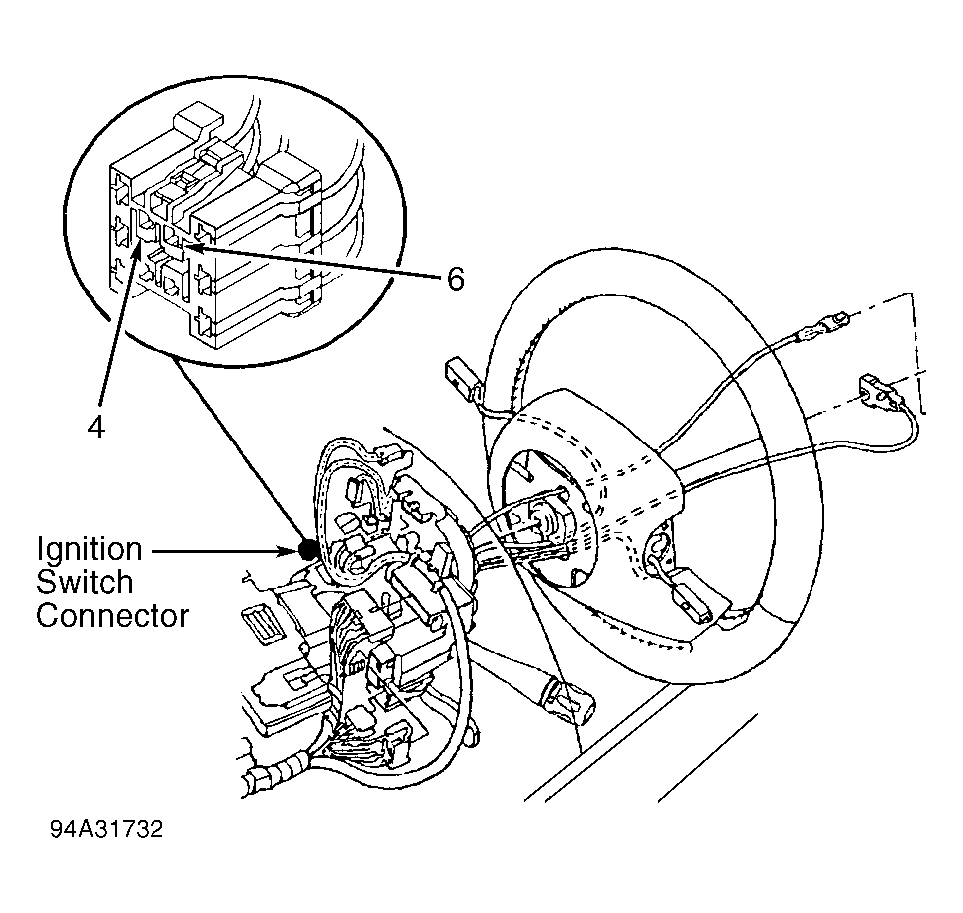 6

4

Ignition Switch Connector

94A31732