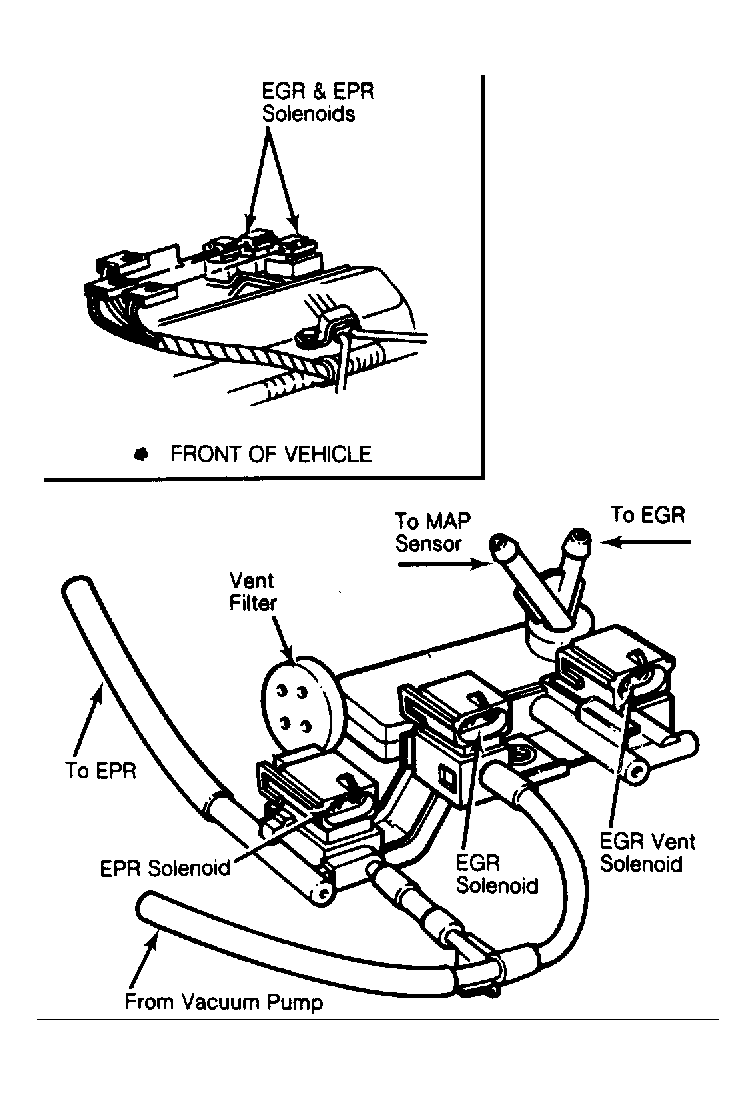 EGR & EPR Solenoids

FRONT OF VEHICLE

To MAP Sensor

To EGR

Vent Filter

To EPR

EPR Solenoid

EGR Solenoid

EGR Vent Solenoid

From Vacuum Pump