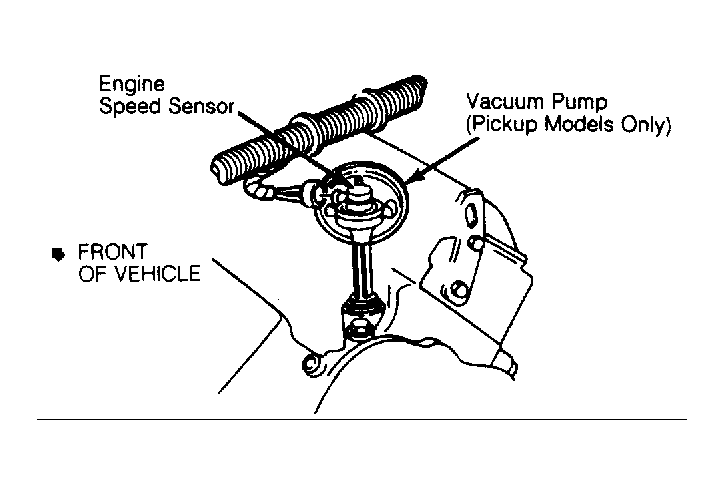 Engine
Speed Sensor

Vacuum Pump
(Pickup Models Only)

FRONT
OF VEHICLE