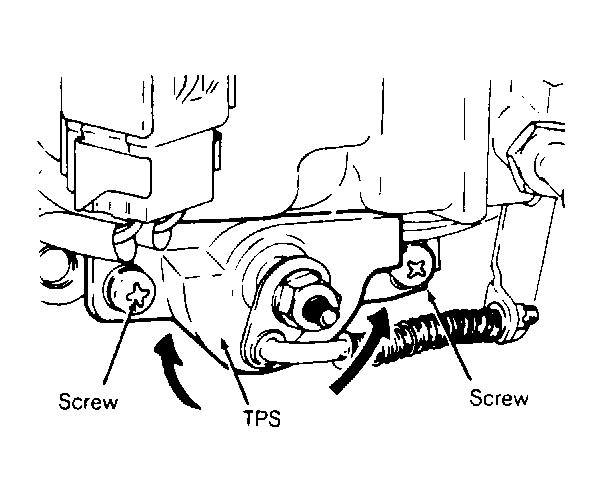 Screw

TPS

Screw