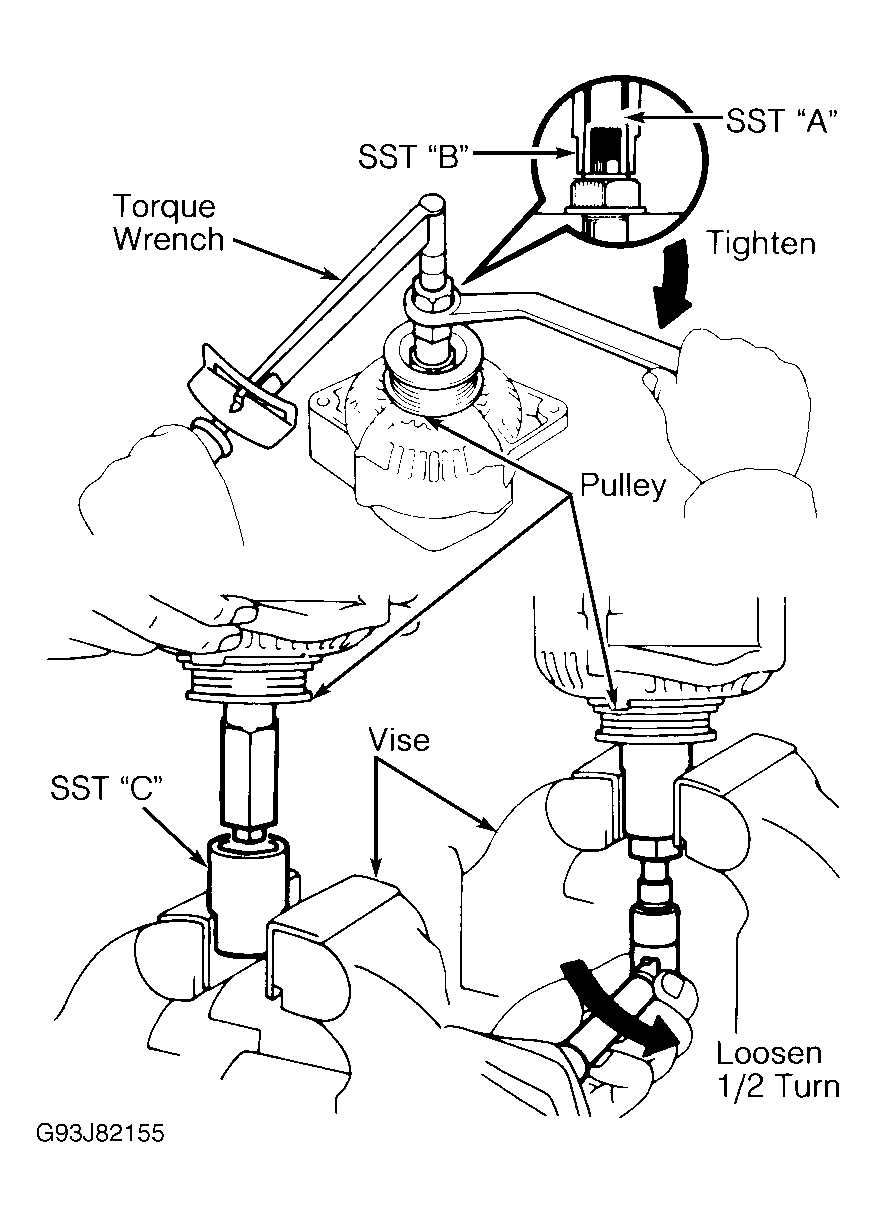 SST "A"
SST "B"
Torque Wrench
Tighten
Pulley
Vise
SST "C"
Loosen 1/2 Turn
G93J82155