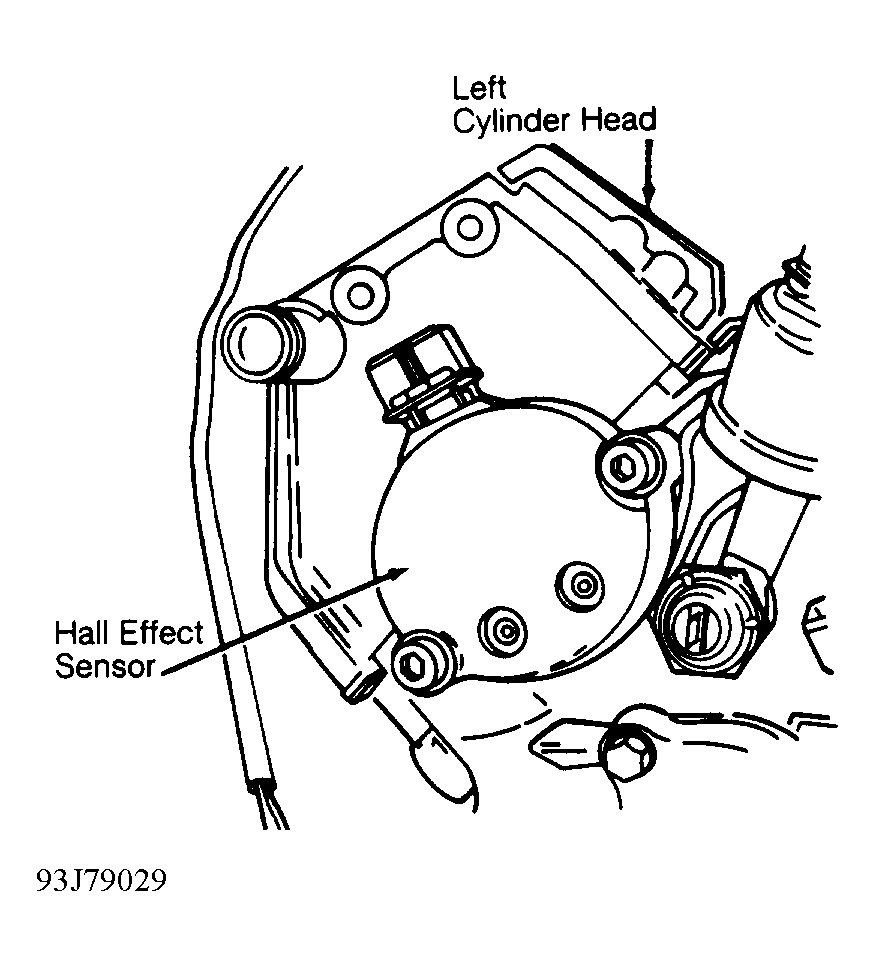 Left
Cylinder Head

Hall Effect
Sensor

93J79029