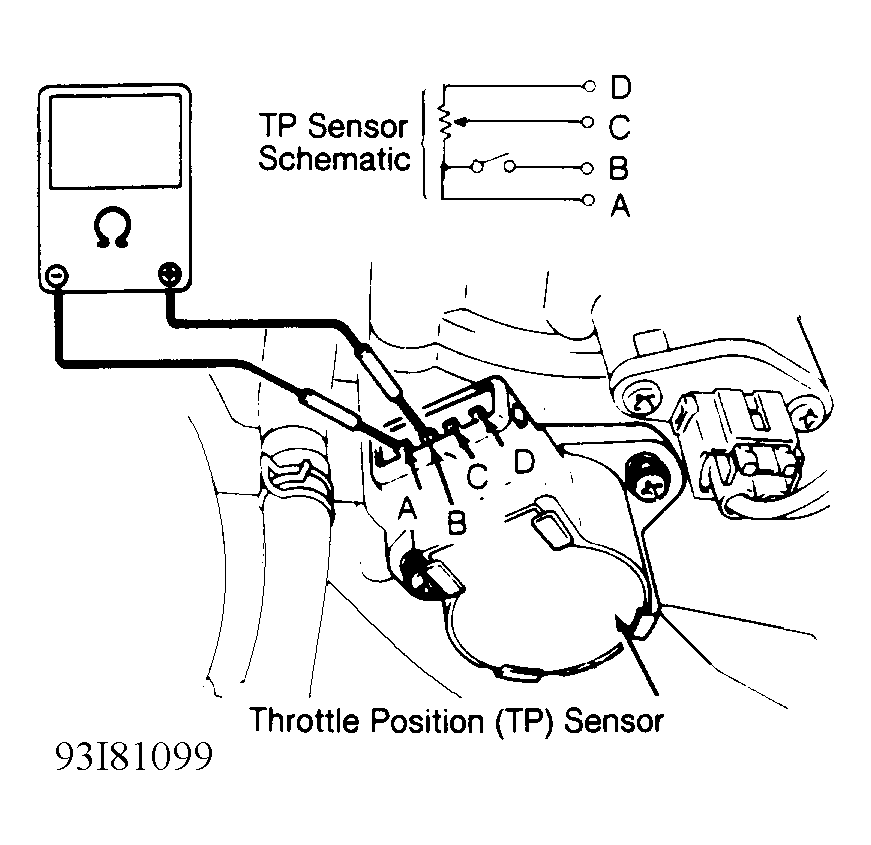 TP Sensor Schematic
D
C
B
A
Ω
−
+
A
B
C
D
Throttle Position (TP) Sensor
93I81099