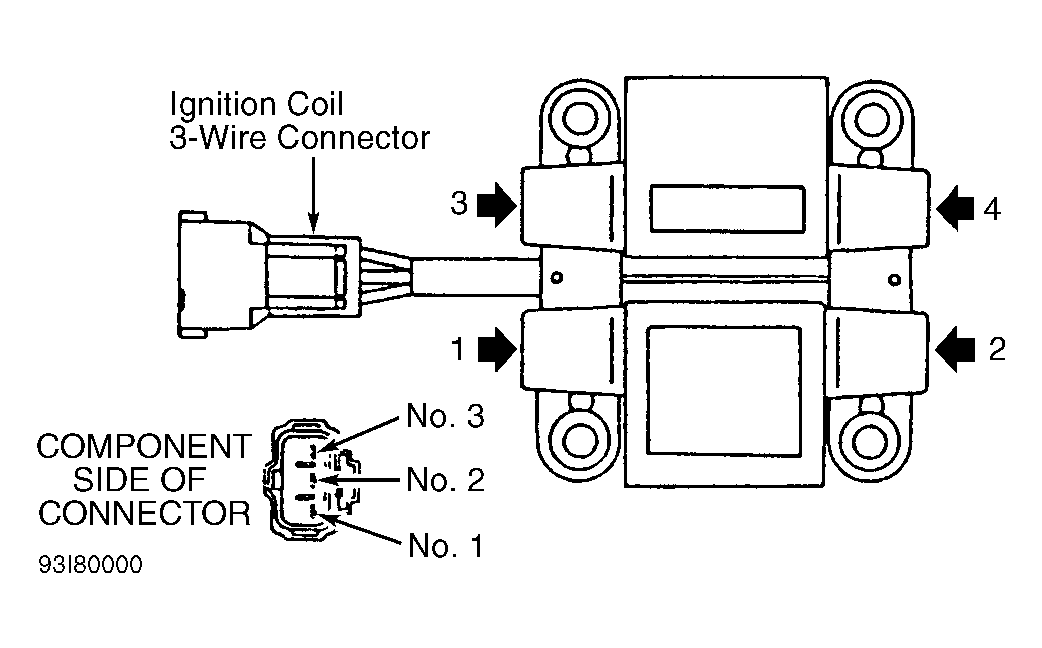 Ignition Coil
3-Wire Connector

3

4

1

2

COMPONENT
SIDE OF
CONNECTOR

No. 3

No. 2

No. 1

93I80000